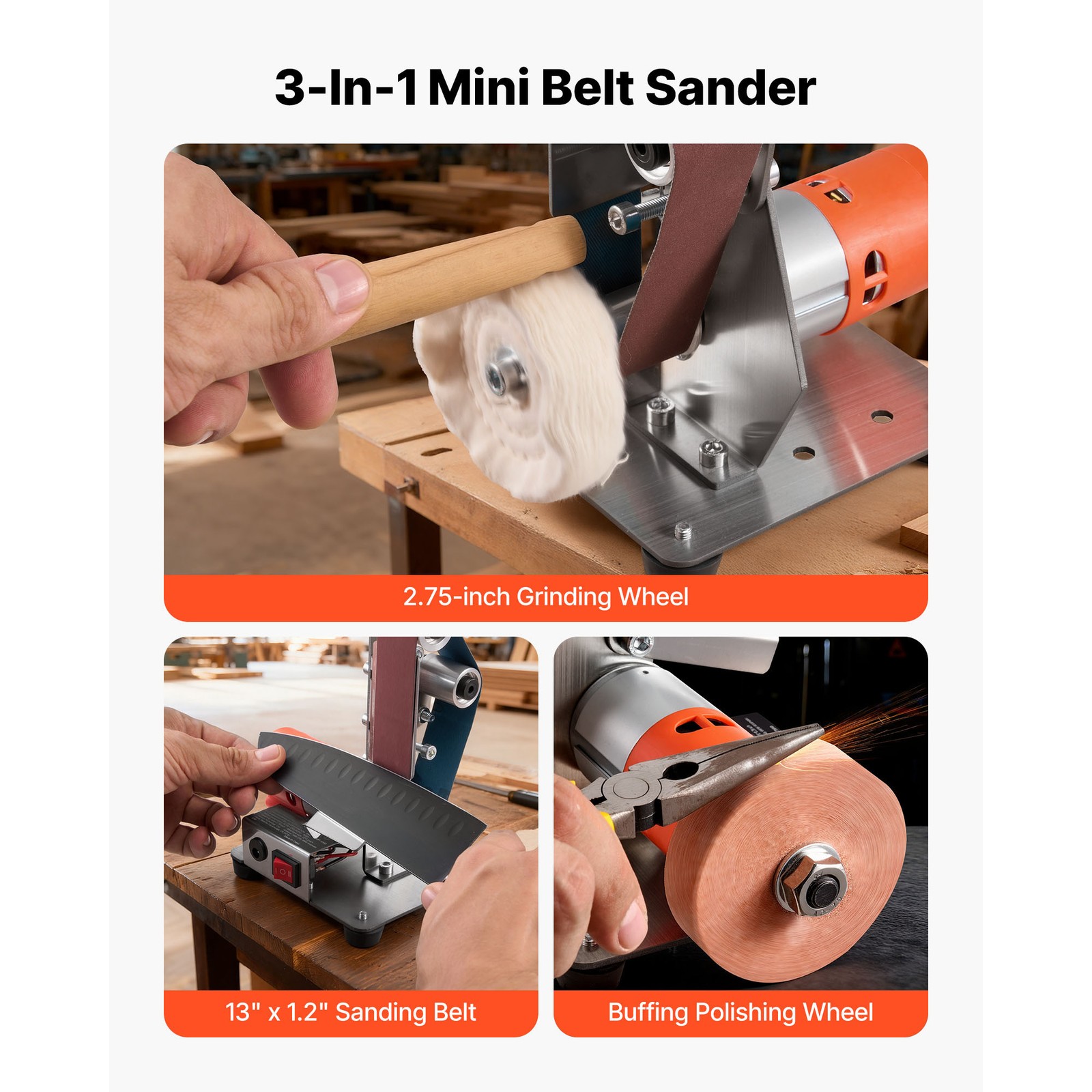 3-In-1 Mini Belt Sander

2.75-inch Grinding Wheel

13" x 1.2" Sanding Belt

Buffing Polishing Wheel