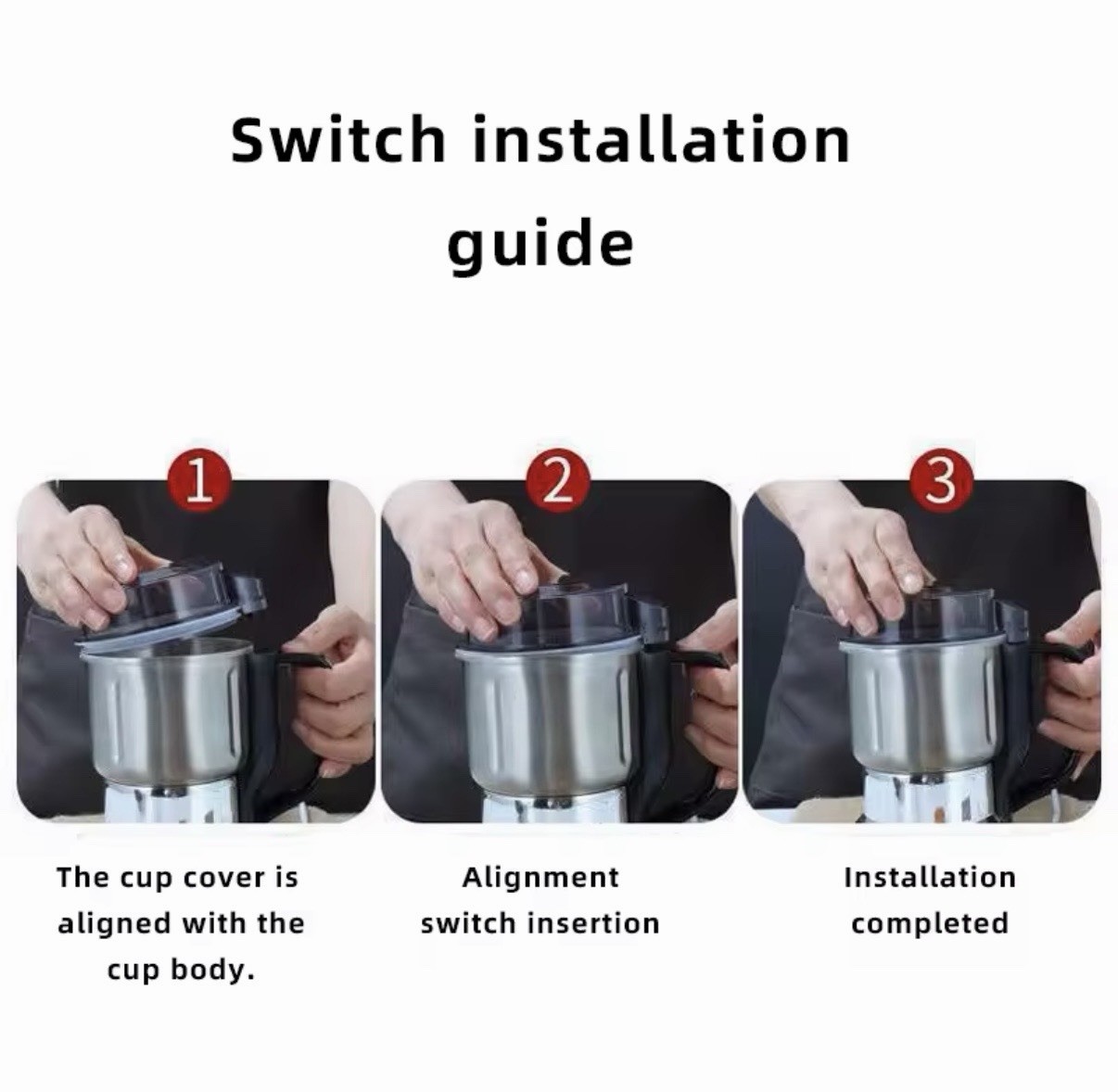 Switch installation guide

1

2

3

The cup cover is aligned with the cup body.

Alignment switch insertion

Installation completed