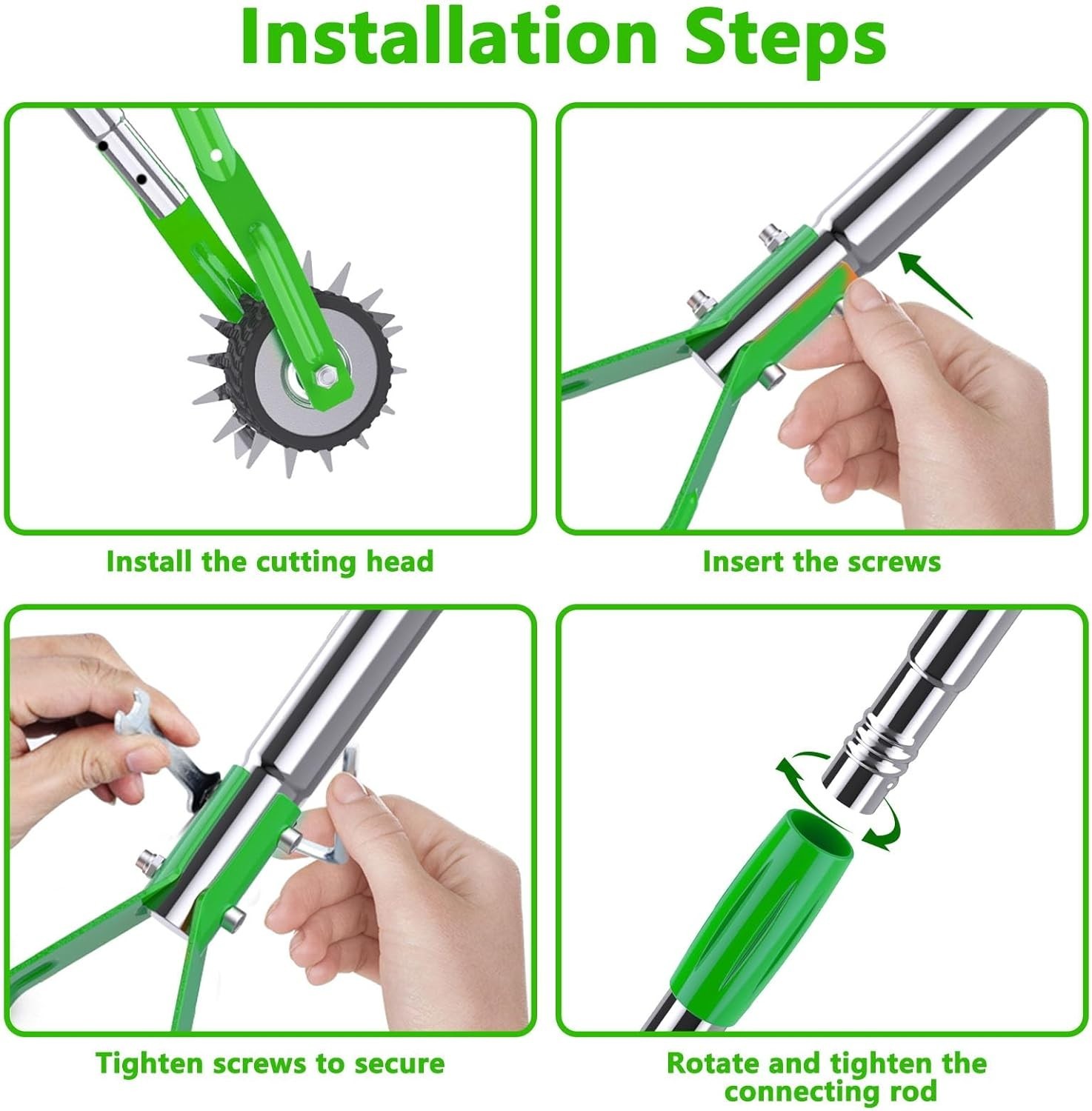 Installation Steps

Install the cutting head

Insert the screws

Tighten screws to secure

Rotate and tighten the connecting rod