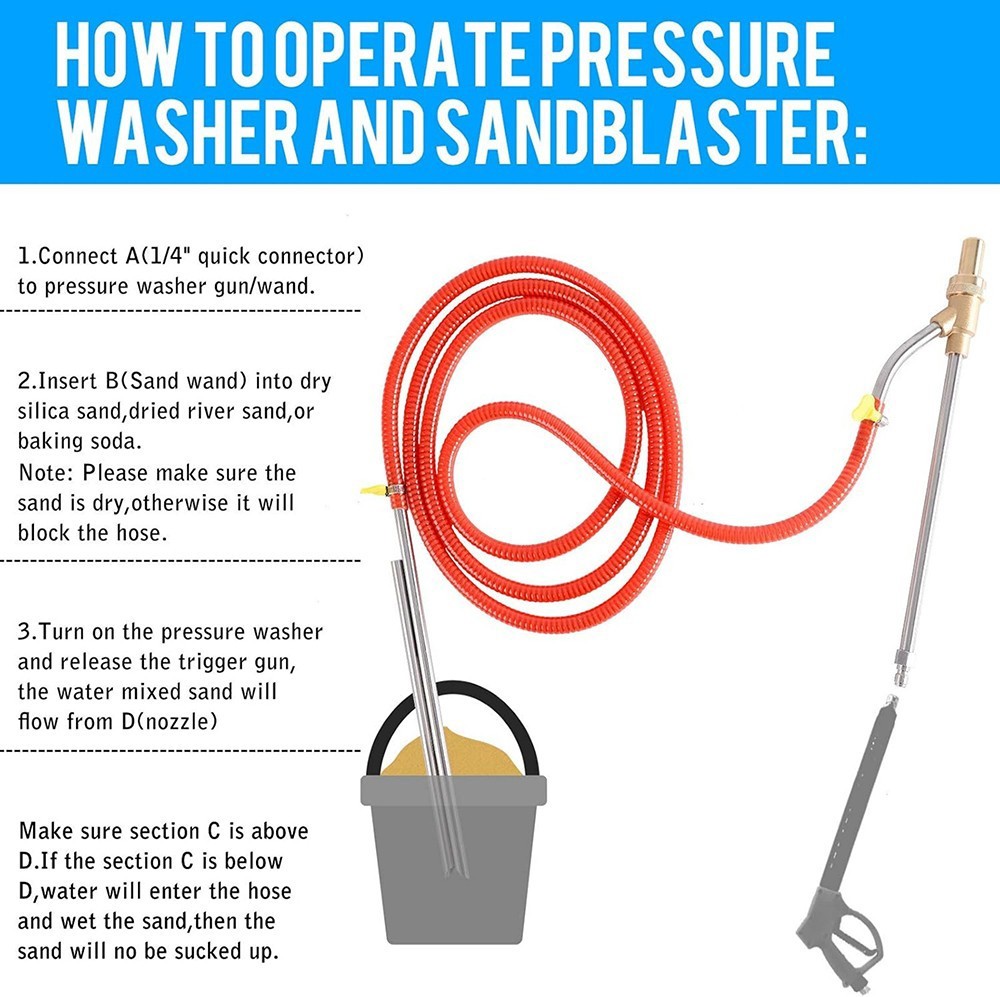 HOW TO OPERATE PRESSURE WASHER AND SANDBLASTER:

1.Connect A(1/4" quick connector) to pressure washer gun/wand.

2.Insert B(Sand wand) into dry silica sand,dried river sand,or baking soda.
Note: Please make sure the sand is dry,otherwise it will block the hose.

3.Turn on the pressure washer and release the trigger gun, the water mixed sand will flow from D(nozzle)

Make sure section C is above D.If the section C is below D,water will enter the hose and wet the sand,then the sand will no be sucked up.