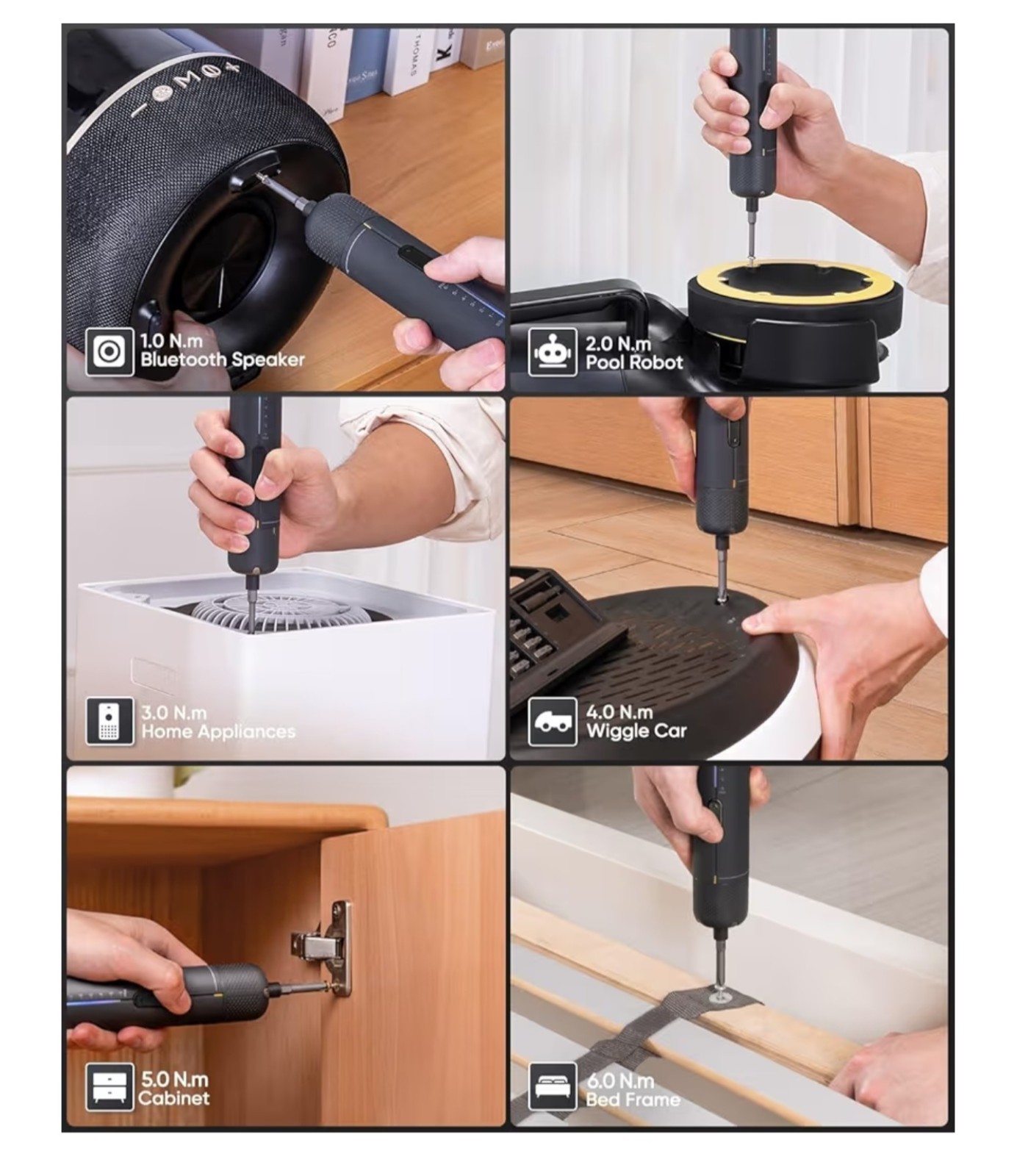 1.0 N.m
Bluetooth Speaker

2.0 N.m
Pool Robot

3.0 N.m
Home Appliances

4.0 N.m
Wiggle Car

5.0 N.m
Cabinet

6.0 N.m
Bed Frame