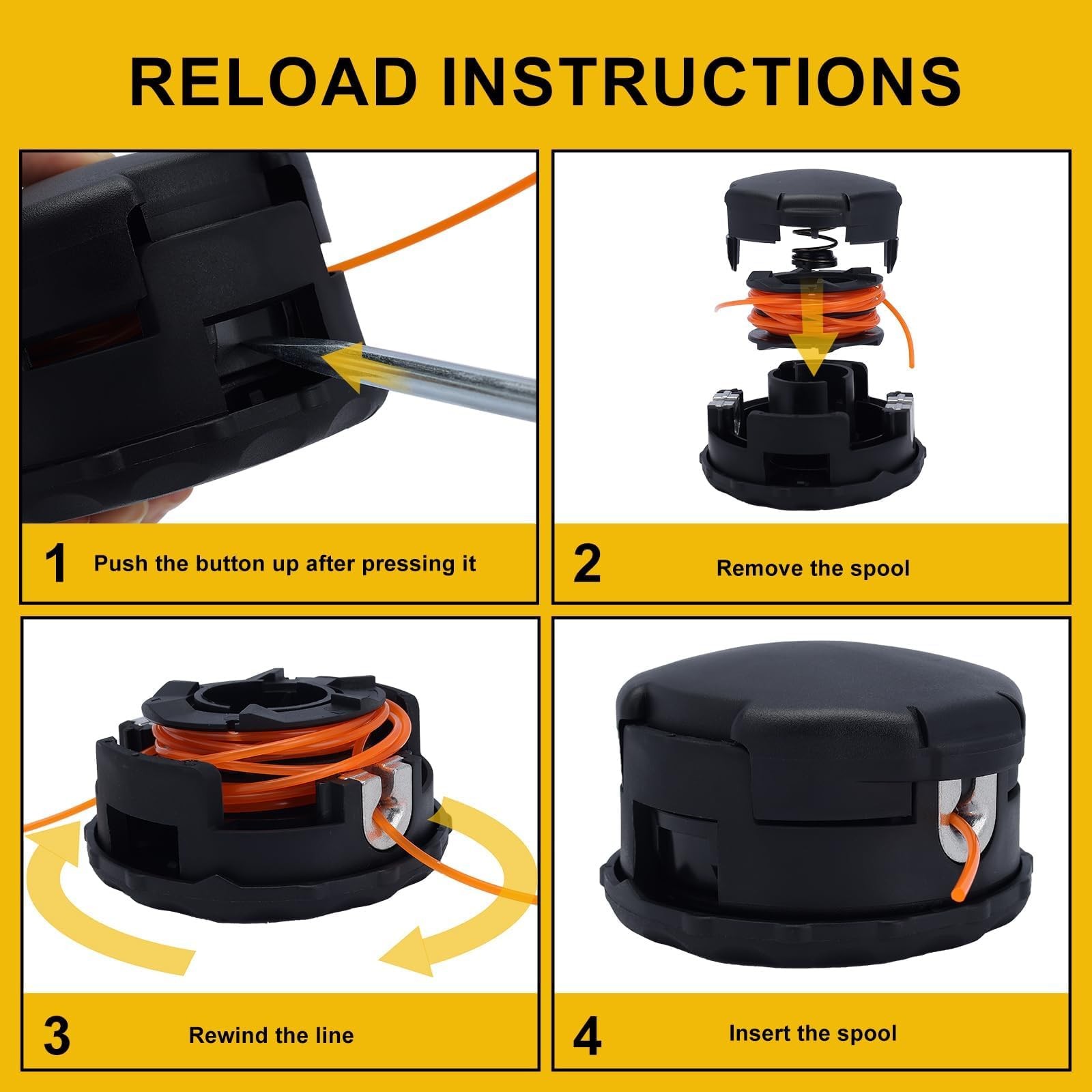 RELOAD INSTRUCTIONS

1 Push the button up after pressing it

2 Remove the spool

3 Rewind the line

4 Insert the spool