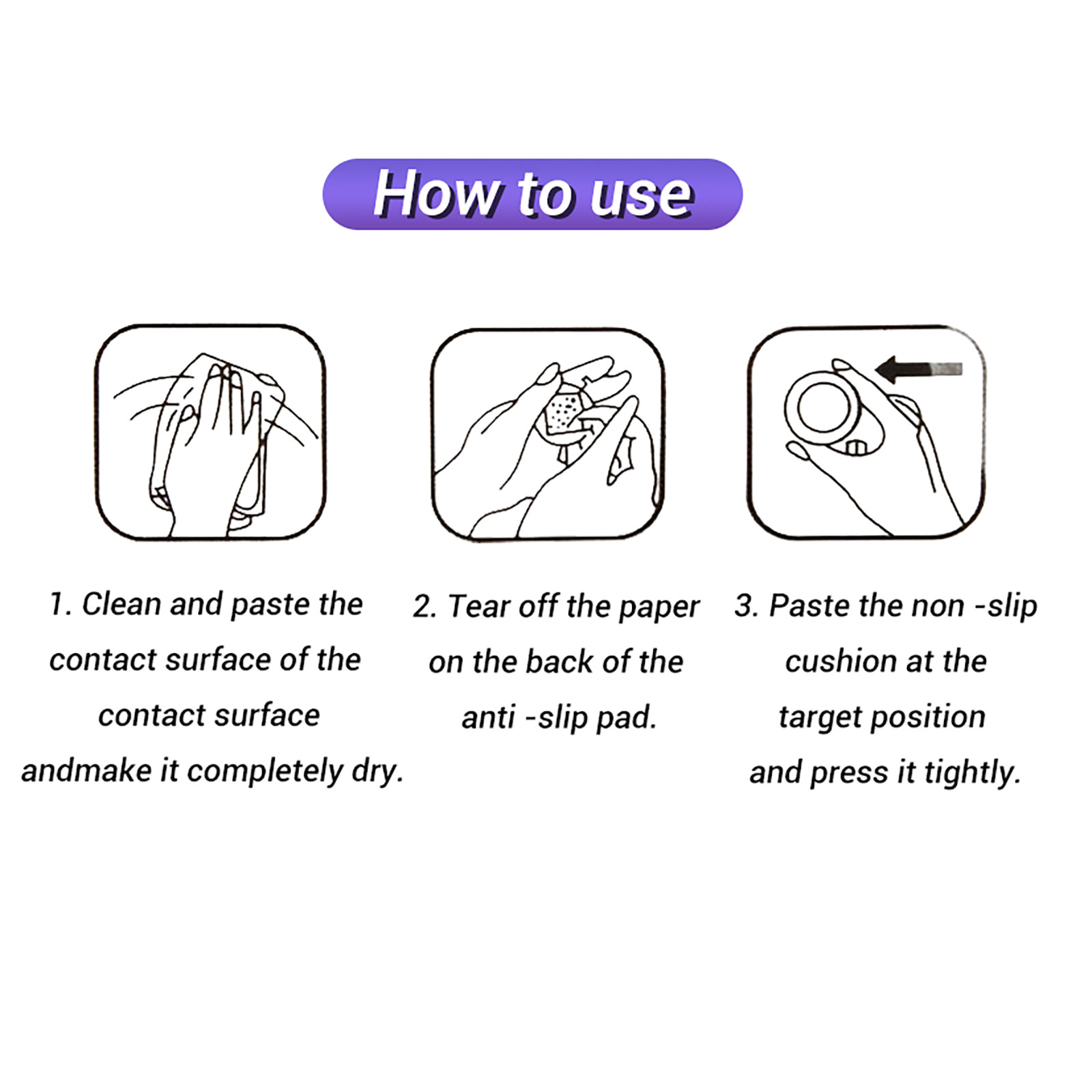 How to use

1. Clean and paste the contact surface of the contact surface andmake it completely dry.

2. Tear off the paper on the back of the anti -slip pad.

3. Paste the non -slip cushion at the target position and press it tightly.