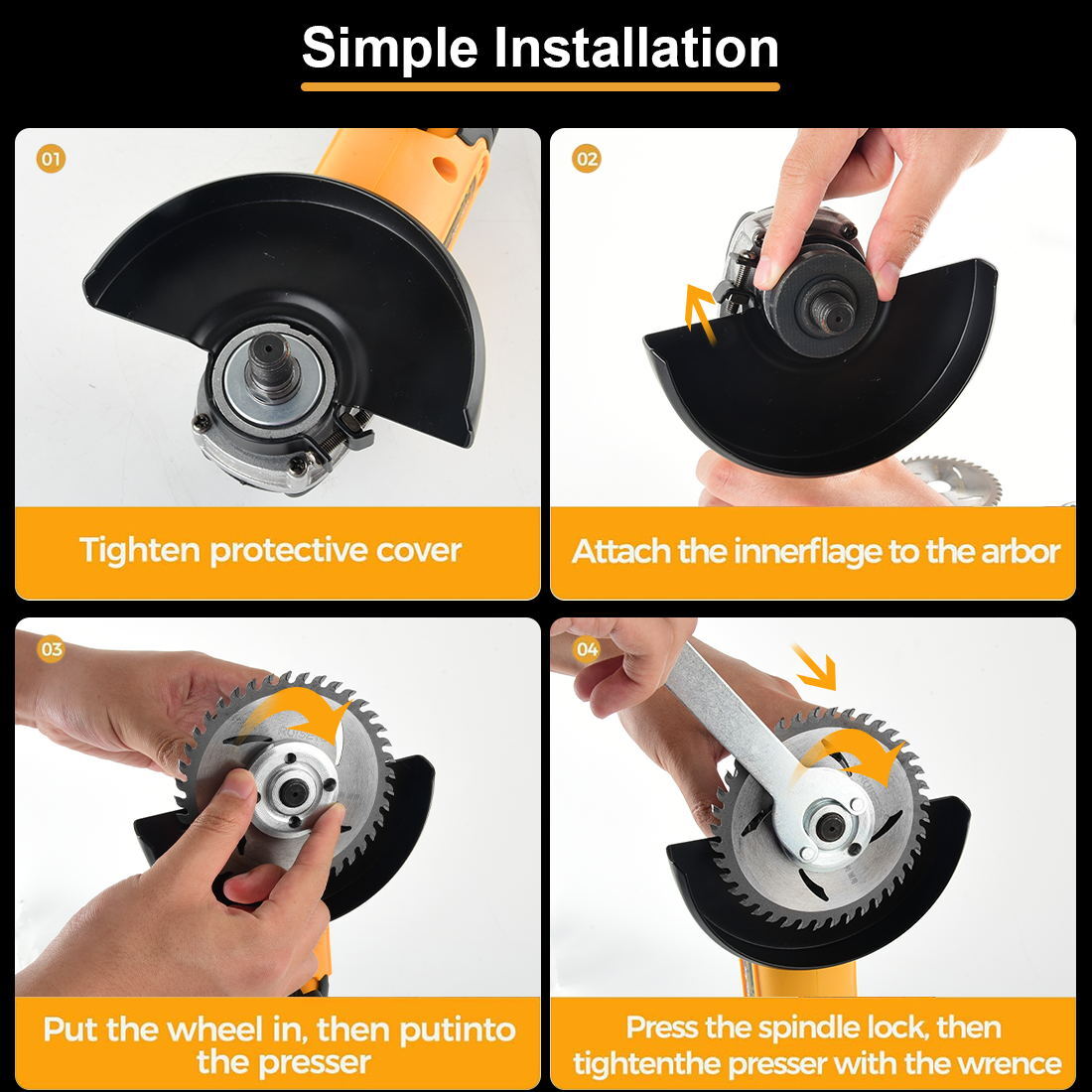 Simple Installation

01

Tighten protective cover

02

Attach the innerflage to the arbor

03

Put the wheel in, then putinto the presser

04

Press the spindle lock, then tightenthe presser with the wrence