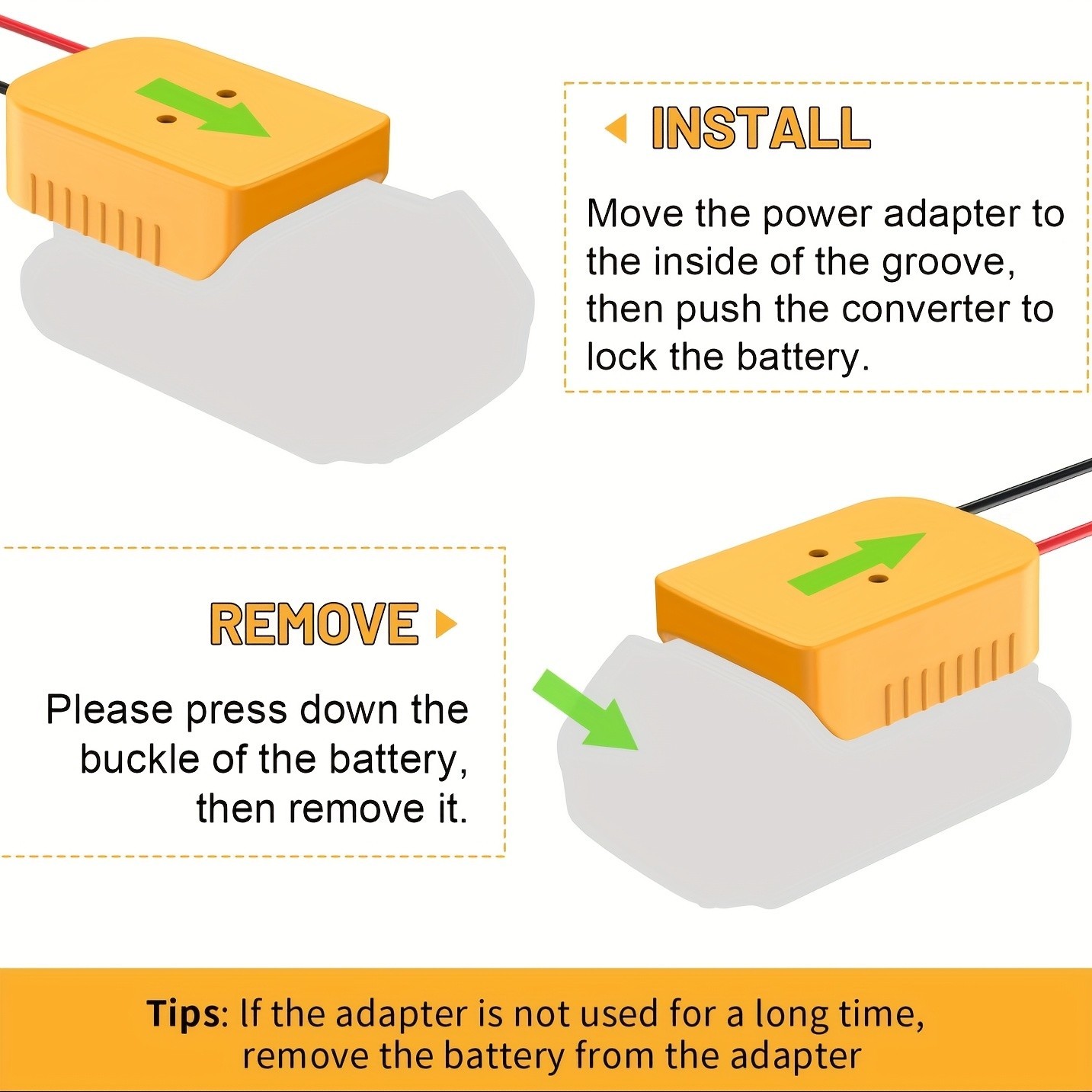 INSTALL

Move the power adapter to the inside of the groove, then push the converter to lock the battery.

REMOVE

Please press down the buckle of the battery, then remove it.

Tips: If the adapter is not used for a long time, remove the battery from the adapter