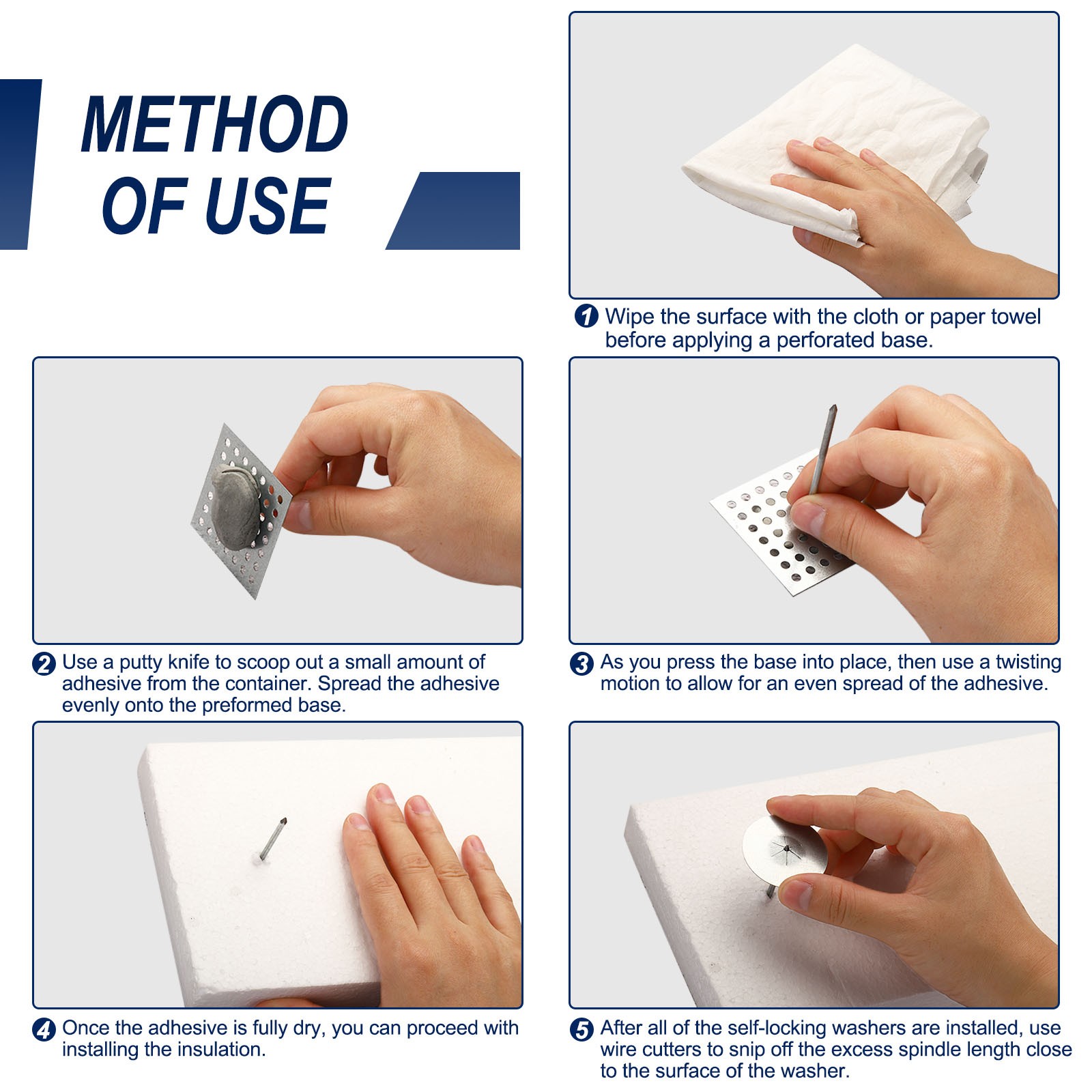 METHOD OF USE

1 Wipe the surface with the cloth or paper towel before applying a perforated base.

2 Use a putty knife to scoop out a small amount of adhesive from the container. Spread the adhesive evenly onto the preformed base.

3 As you press the base into place, then use a twisting motion to allow for an even spread of the adhesive.

4 Once the adhesive is fully dry, you can proceed with installing the insulation.

5 After all of the self-locking washers are installed, use wire cutters to snip off the excess spindle length close to the surface of the washer.