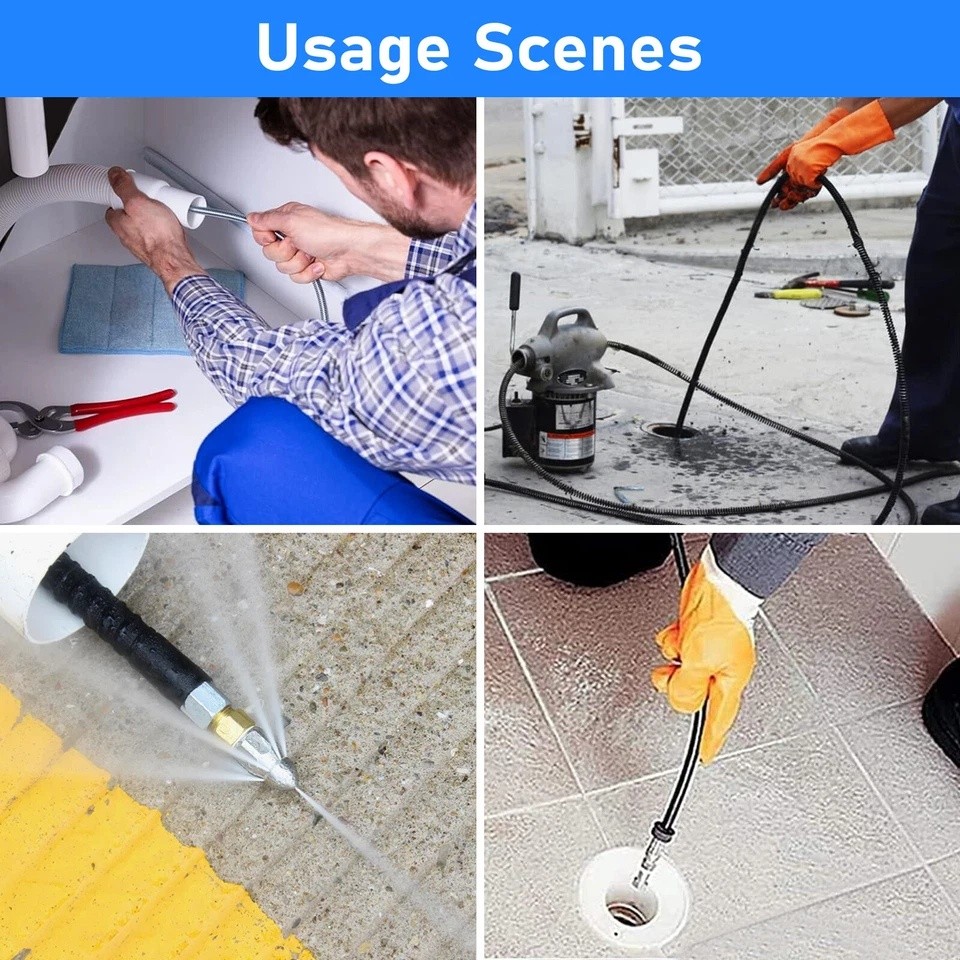 Usage Scenes