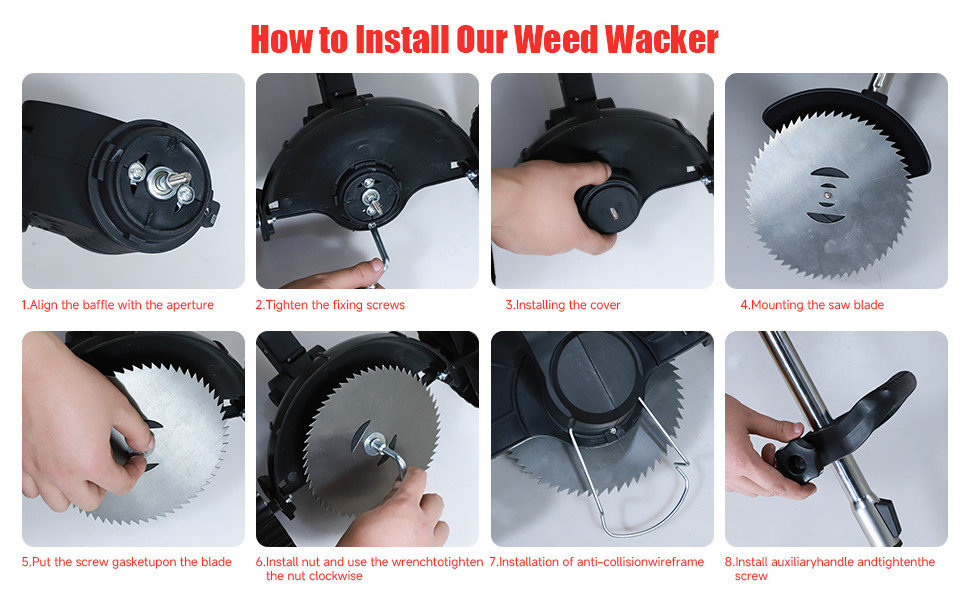 How to Install Our Weed Wacker

1.Align the baffle with the aperture

2.Tighten the fixing screws

3.Installing the cover

4.Mounting the saw blade

5.Put the screw gasketupon the blade

6.Install nut and use the wrenchtotighten the nut clockwise

7.Installation of anti-collisionwireframe

8.Install auxiliaryhandle andtightenthe screw