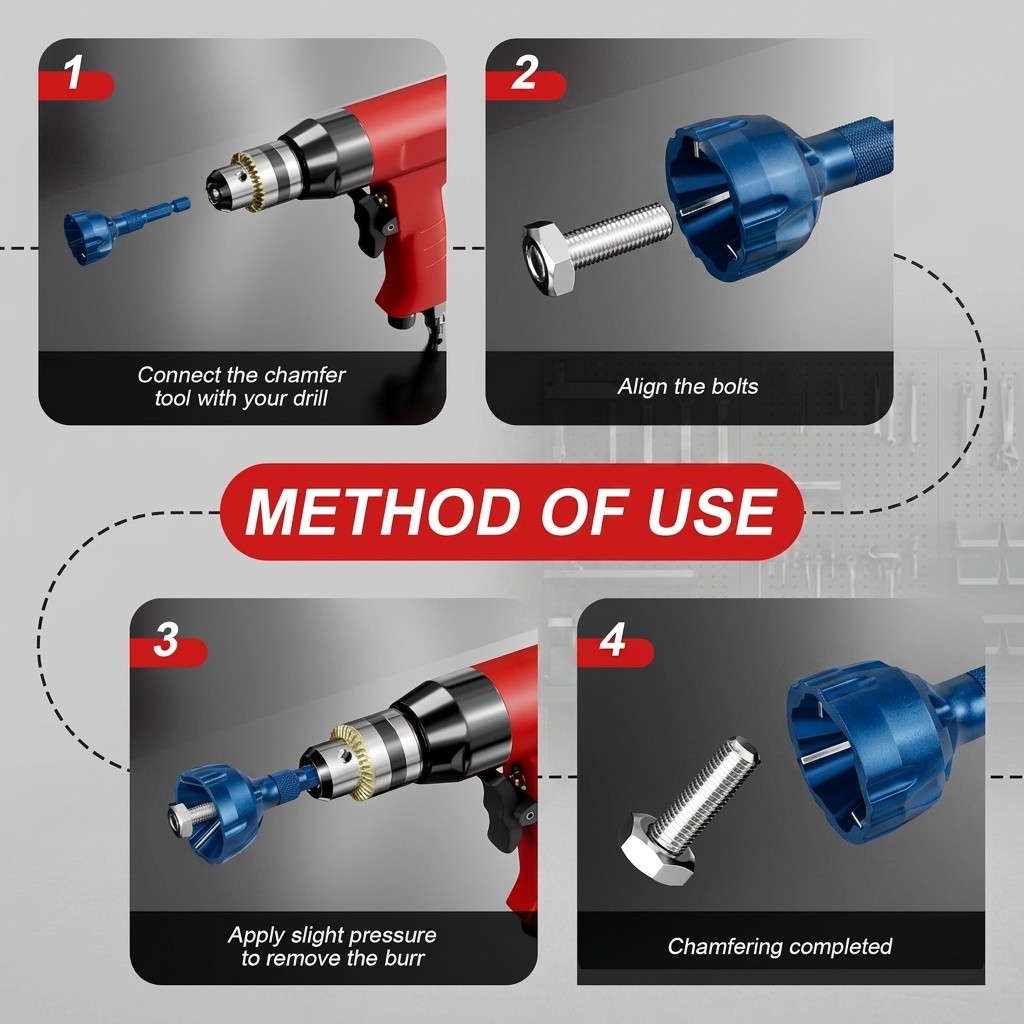 1

Connect the chamfer tool with your drill

2

Align the bolts

METHOD OF USE

3

Apply slight pressure to remove the burr

4

Chamfering completed