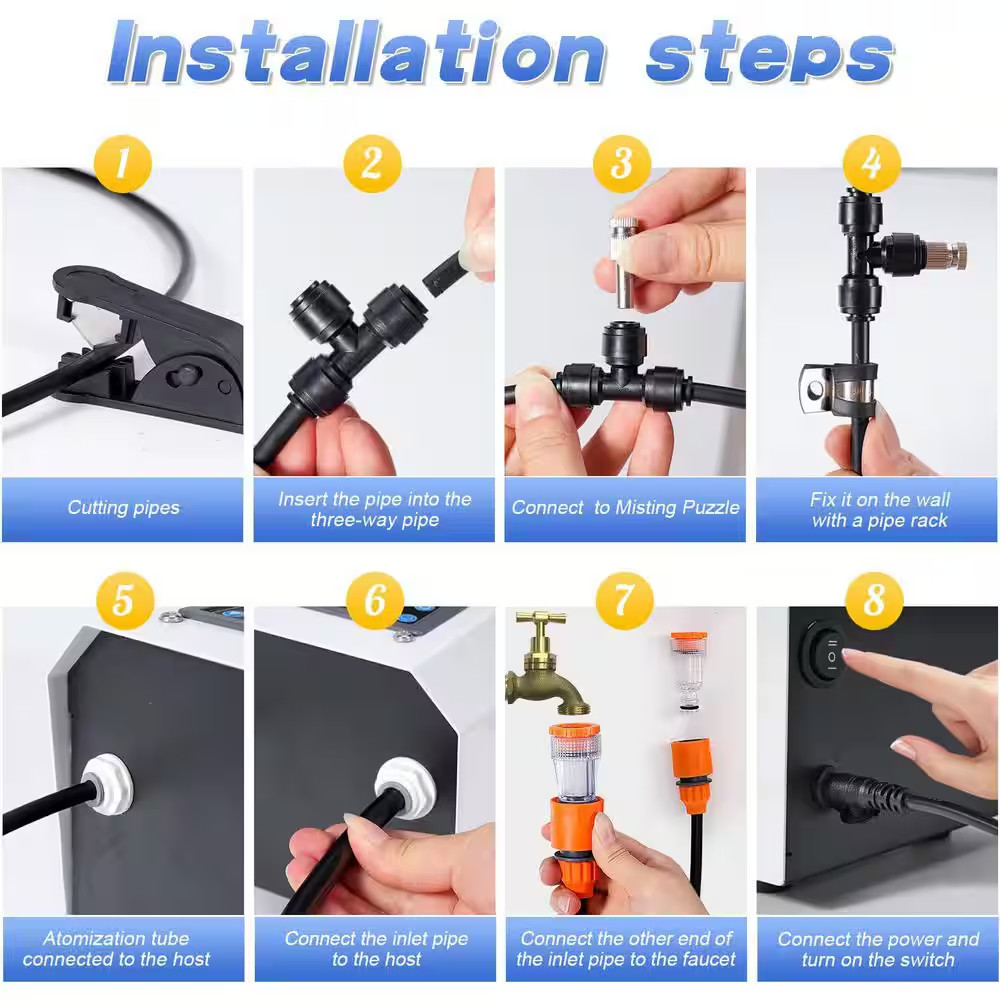 Installation steps

1

Cutting pipes

2

Insert the pipe into the three-way pipe

3

Connect to Misting Puzzle

4

Fix it on the wall with a pipe rack

5

Atomization tube connected to the host

6

Connect the inlet pipe to the host

7

Connect the other end of the inlet pipe to the faucet

8

Connect the power and turn on the switch