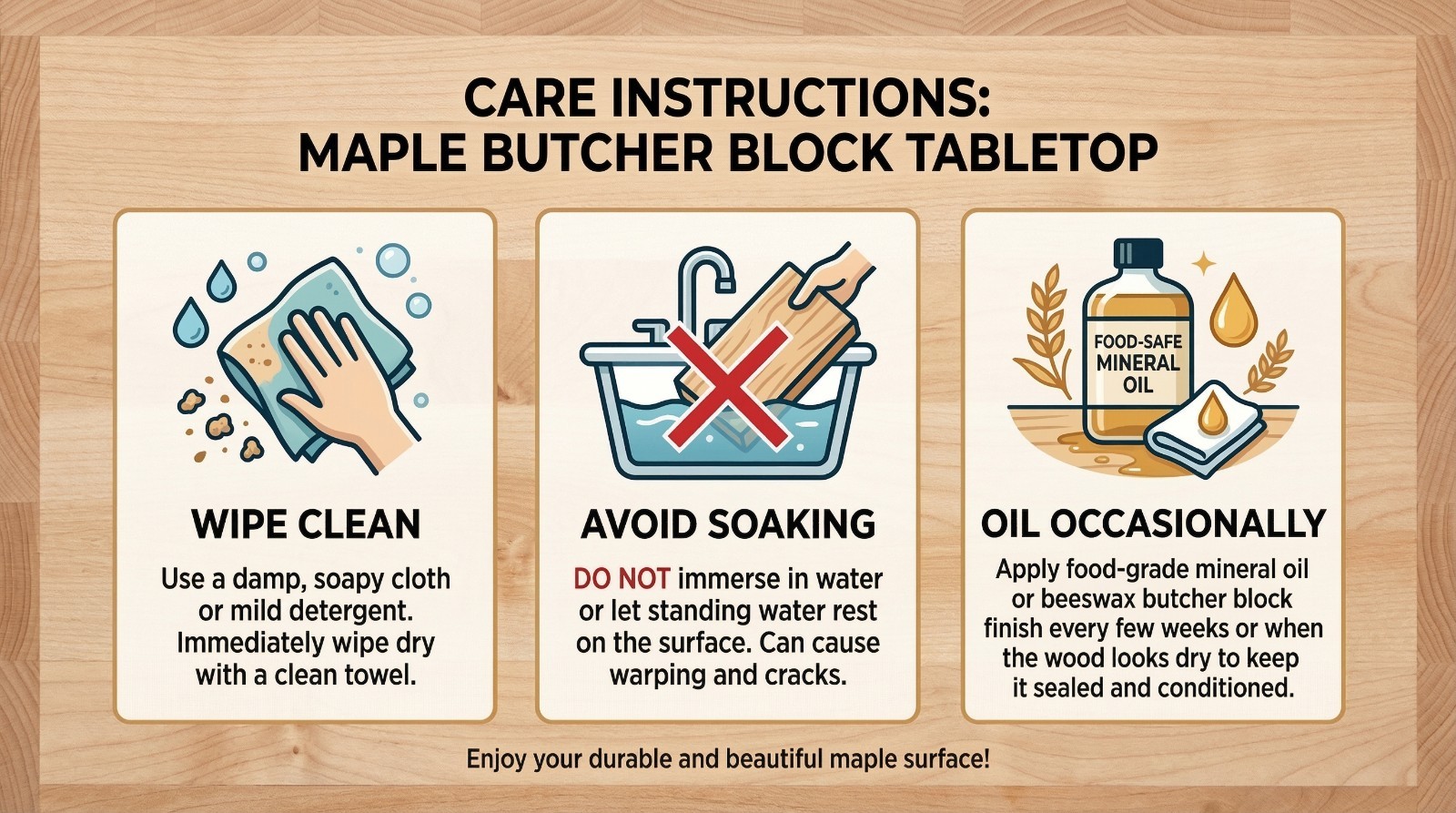 CARE INSTRUCTIONS:
MAPLE BUTCHER BLOCK TABLETOP

WIPE CLEAN

Use a damp, soapy cloth or mild detergent. Immediately wipe dry with a clean towel.

AVOID SOAKING

DO NOT immerse in water or let standing water rest on the surface. Can cause warping and cracks.

FOOD-SAFE MINERAL OIL

OIL OCCASIONALLY

Apply food-grade mineral oil or beeswax butcher block finish every few weeks or when the wood looks dry to keep it sealed and conditioned.

Enjoy your durable and beautiful maple surface!