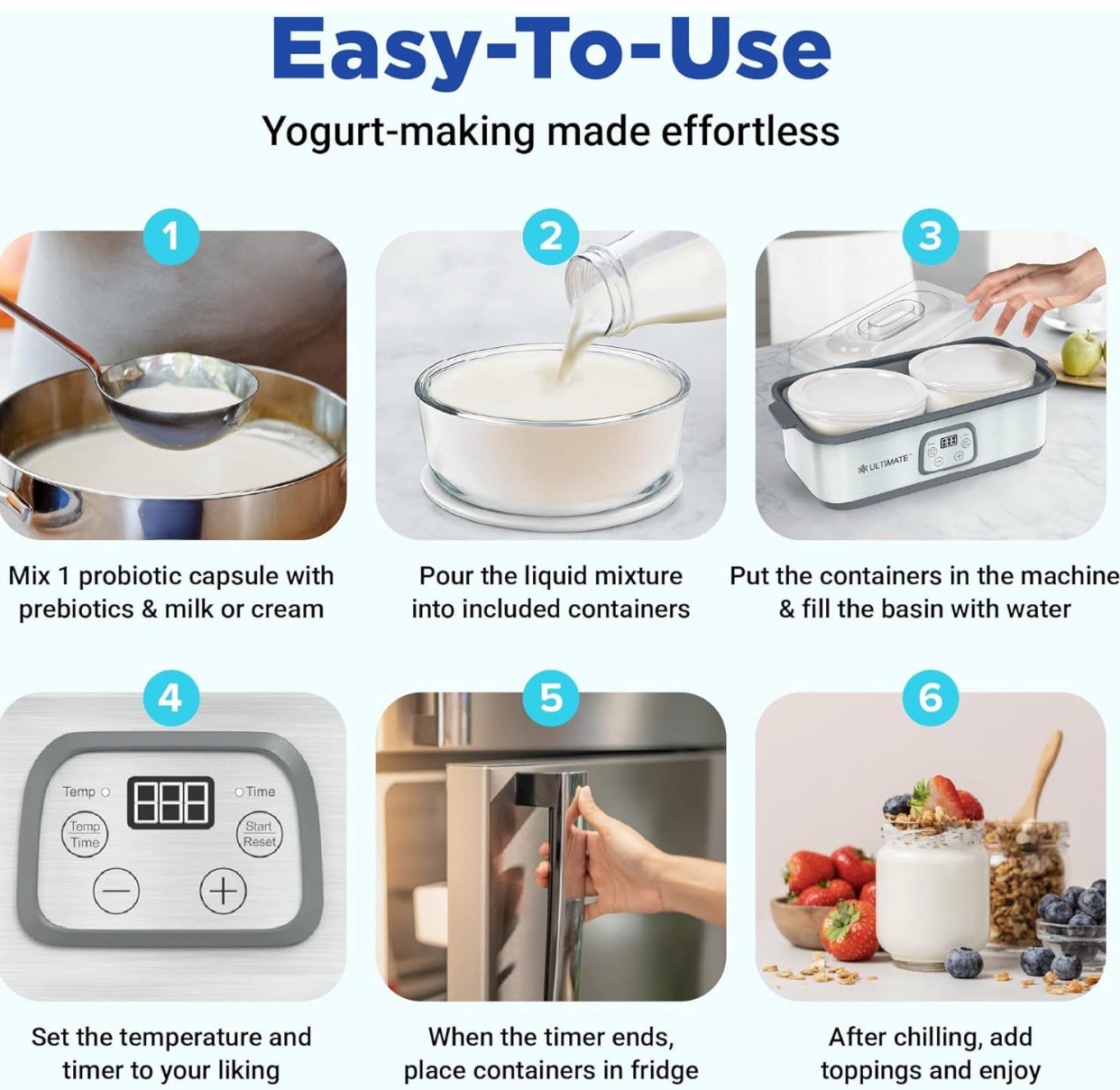 Easy-To-Use

Yogurt-making made effortless

1

Mix 1 probiotic capsule with prebiotics & milk or cream

2

Pour the liquid mixture into included containers

3

ULTIMATE

Put the containers in the machine & fill the basin with water

4

Temp

Time

Temp Time

Start Reset

Set the temperature and timer to your liking

5

When the timer ends, place containers in fridge

6

After chilling, add toppings and enjoy