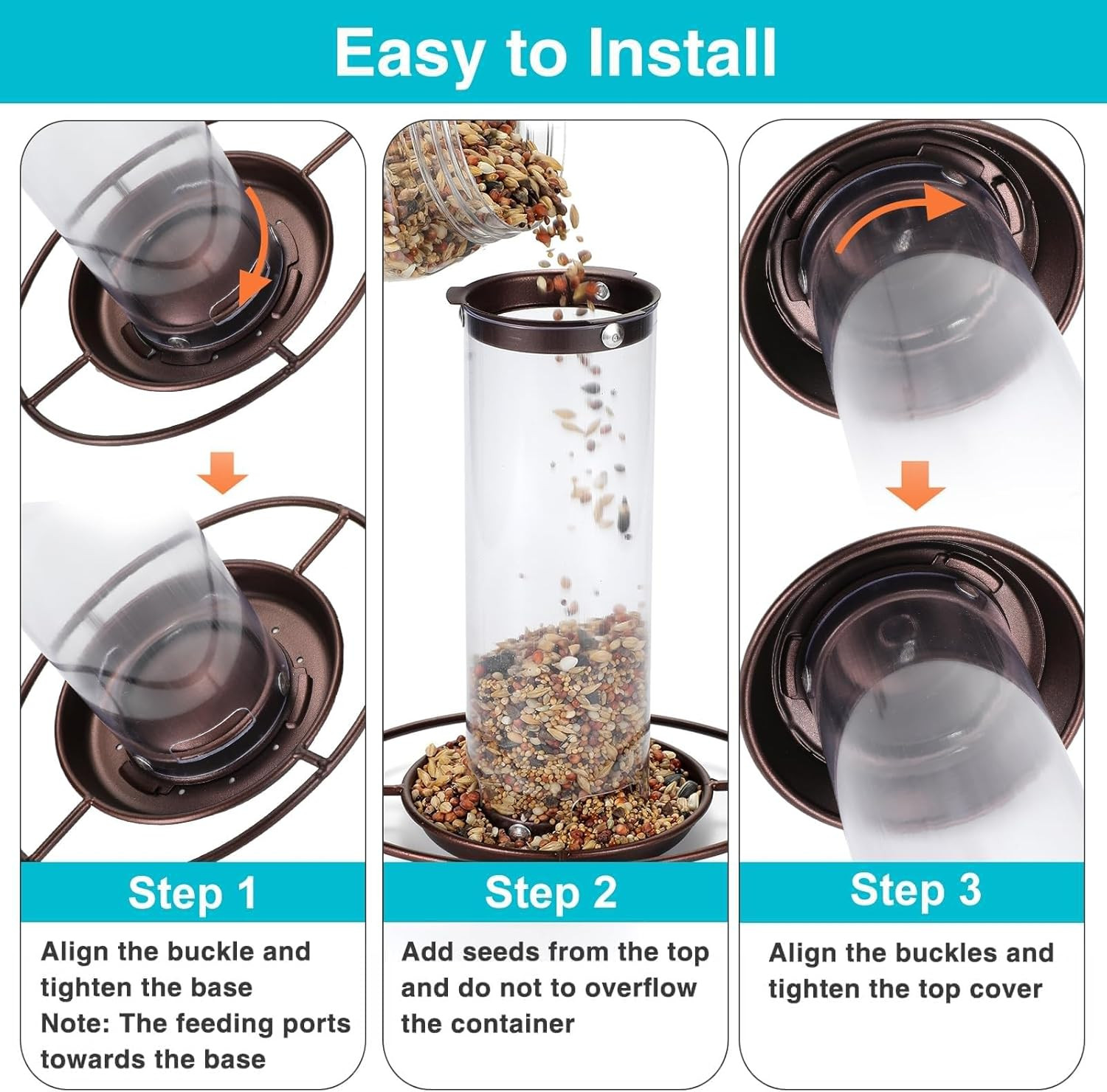 Easy to Install

Step 1

Align the buckle and tighten the base
Note: The feeding ports towards the base

Step 2

Add seeds from the top and do not to overflow the container

Step 3

Align the buckles and tighten the top cover