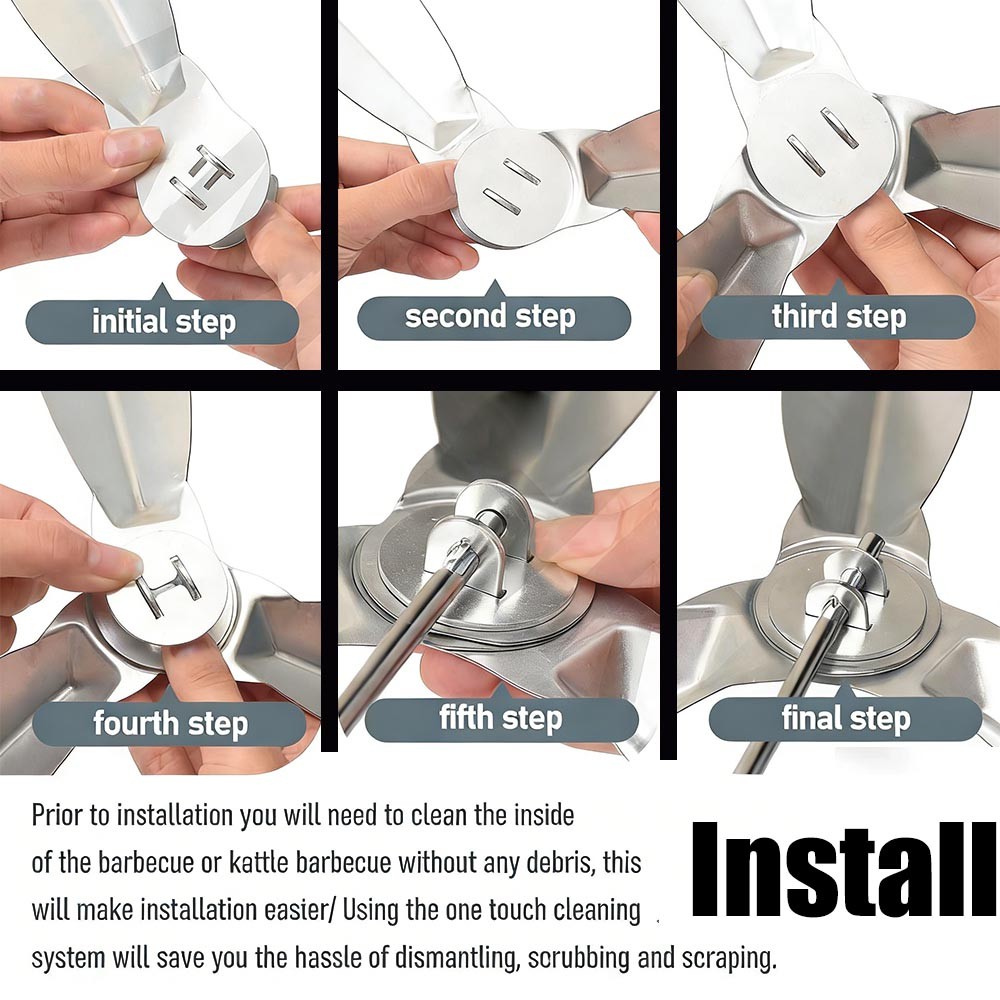 initial step

second step

third step

fourth step

fifth step

final step

Prior to installation you will need to clean the inside of the barbecue or kattle barbecue without any debris, this will make installation easier/ Using the one touch cleaning system will save you the hassle of dismantling, scrubbing and scraping.

Install