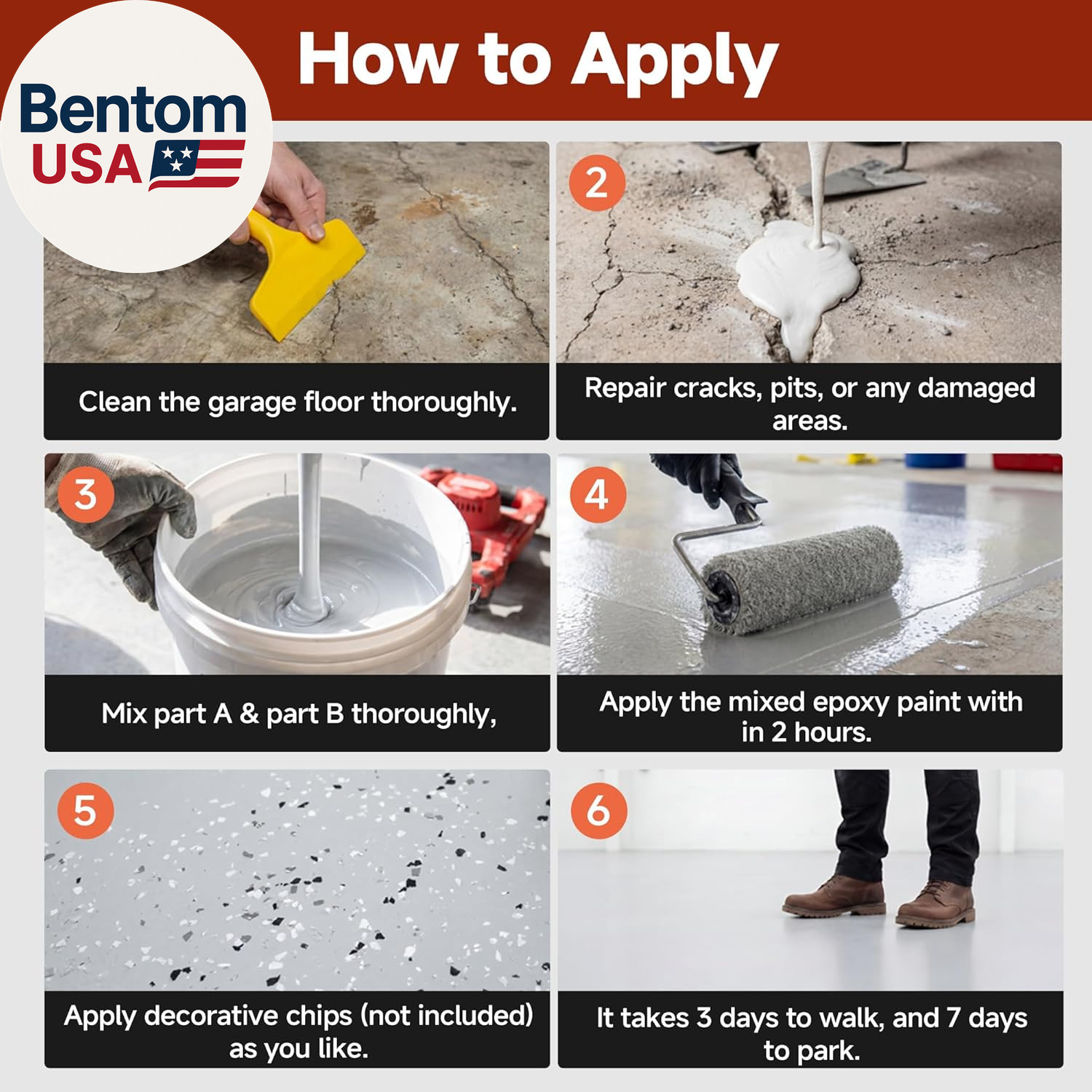 Bentom USA

How to Apply

Clean the garage floor thoroughly.

2

Repair cracks, pits, or any damaged areas.

3

Mix part A & part B thoroughly,

4

Apply the mixed epoxy paint with in 2 hours.

5

Apply decorative chips (not included) as you like.

6

It takes 3 days to walk, and 7 days to park.