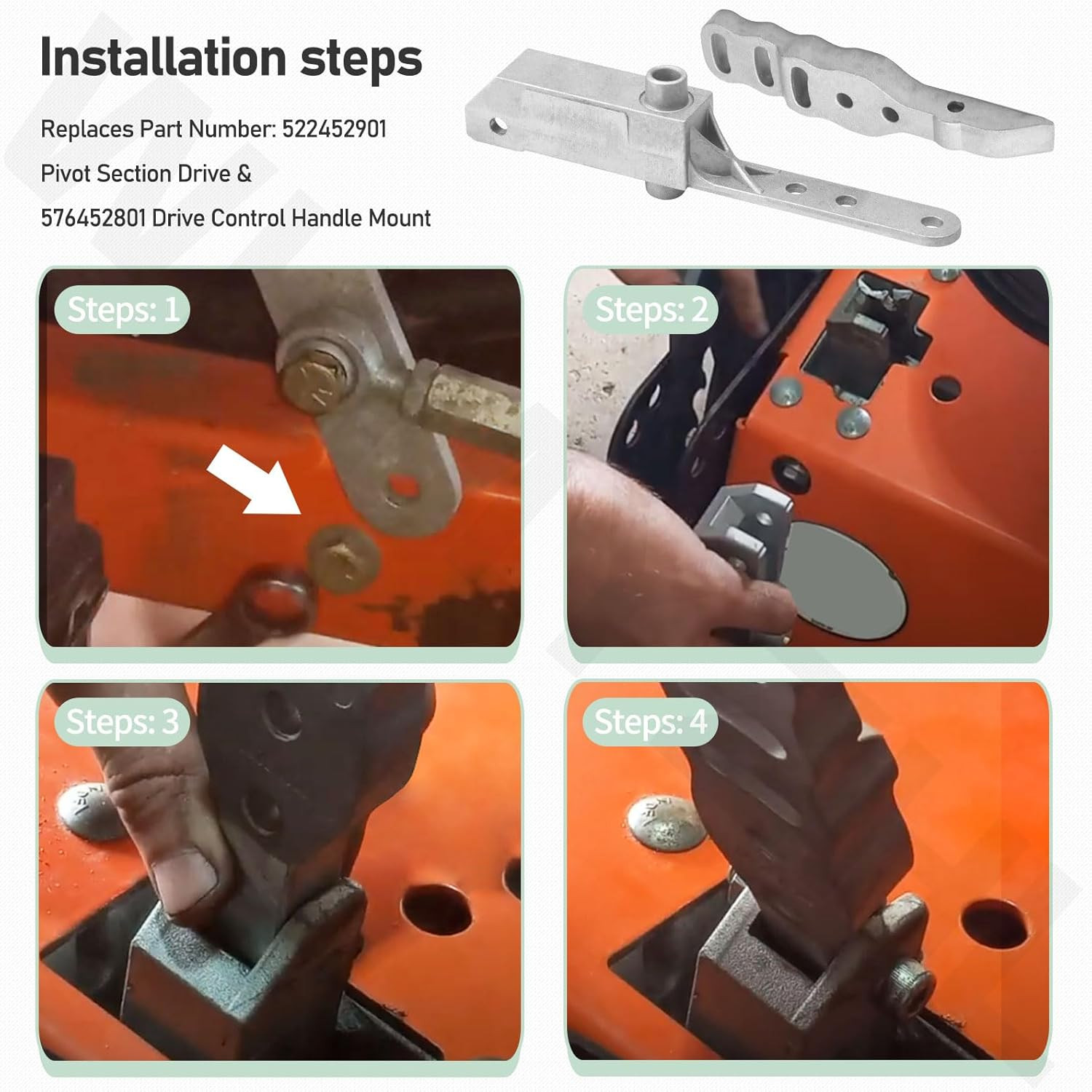 Installation steps

Replaces Part Number: 522452901

Pivot Section Drive &

576452801 Drive Control Handle Mount

Steps: 1

Steps: 2

Steps: 3

Steps: 4