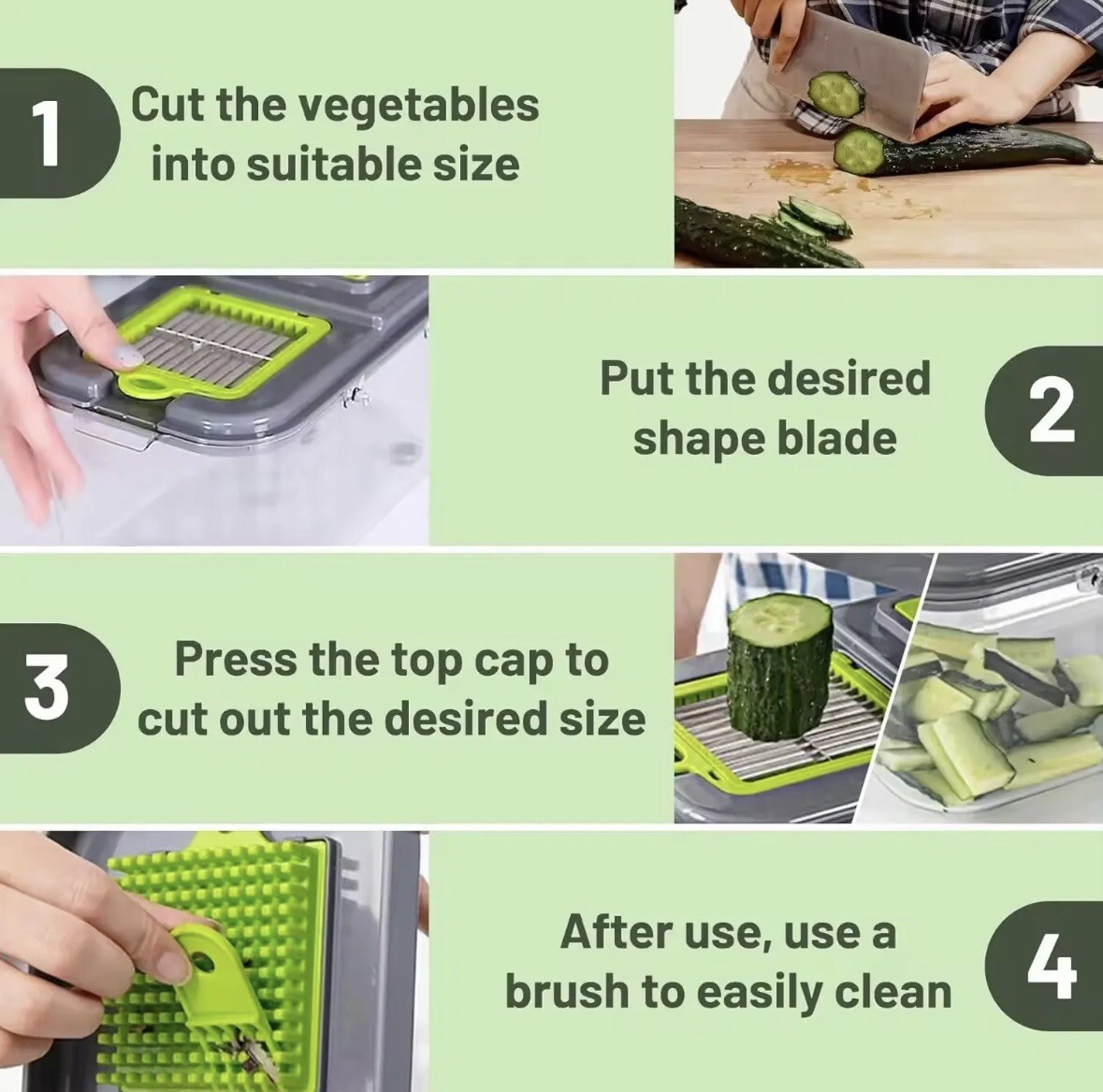 1
Cut the vegetables into suitable size

Put the desired shape blade
2

3
Press the top cap to cut out the desired size

After use, use a brush to easily clean
4