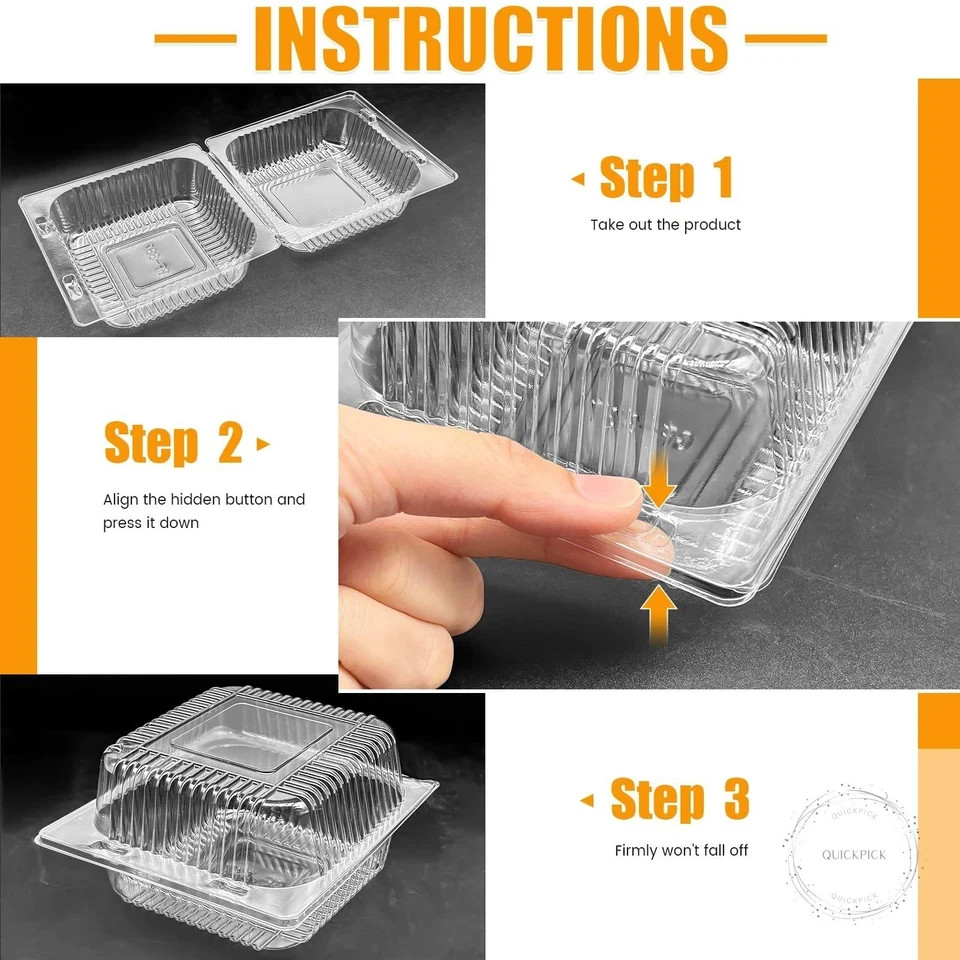 INSTRUCTIONS

Step 1

Take out the product

Step 2

Align the hidden button and press it down

Step 3

Firmly won't fall off

QUICKPICK
QUICKPICK
QUICKPICK