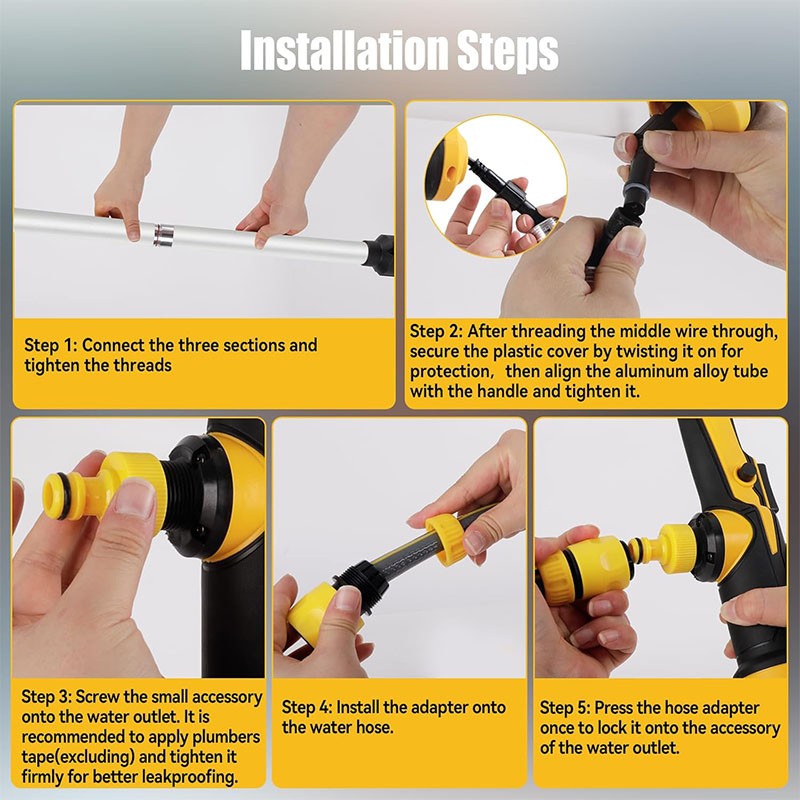 Installation Steps

Step 1: Connect the three sections and tighten the threads

Step 2: After threading the middle wire through, secure the plastic cover by twisting it on for protection, then align the aluminum alloy tube with the handle and tighten it.

Step 3: Screw the small accessory onto the water outlet. It is recommended to apply plumbers tape(excluding) and tighten it firmly for better leakproofing.

Step 4: Install the adapter onto the water hose.

Step 5: Press the hose adapter once to lock it onto the accessory of the water outlet.