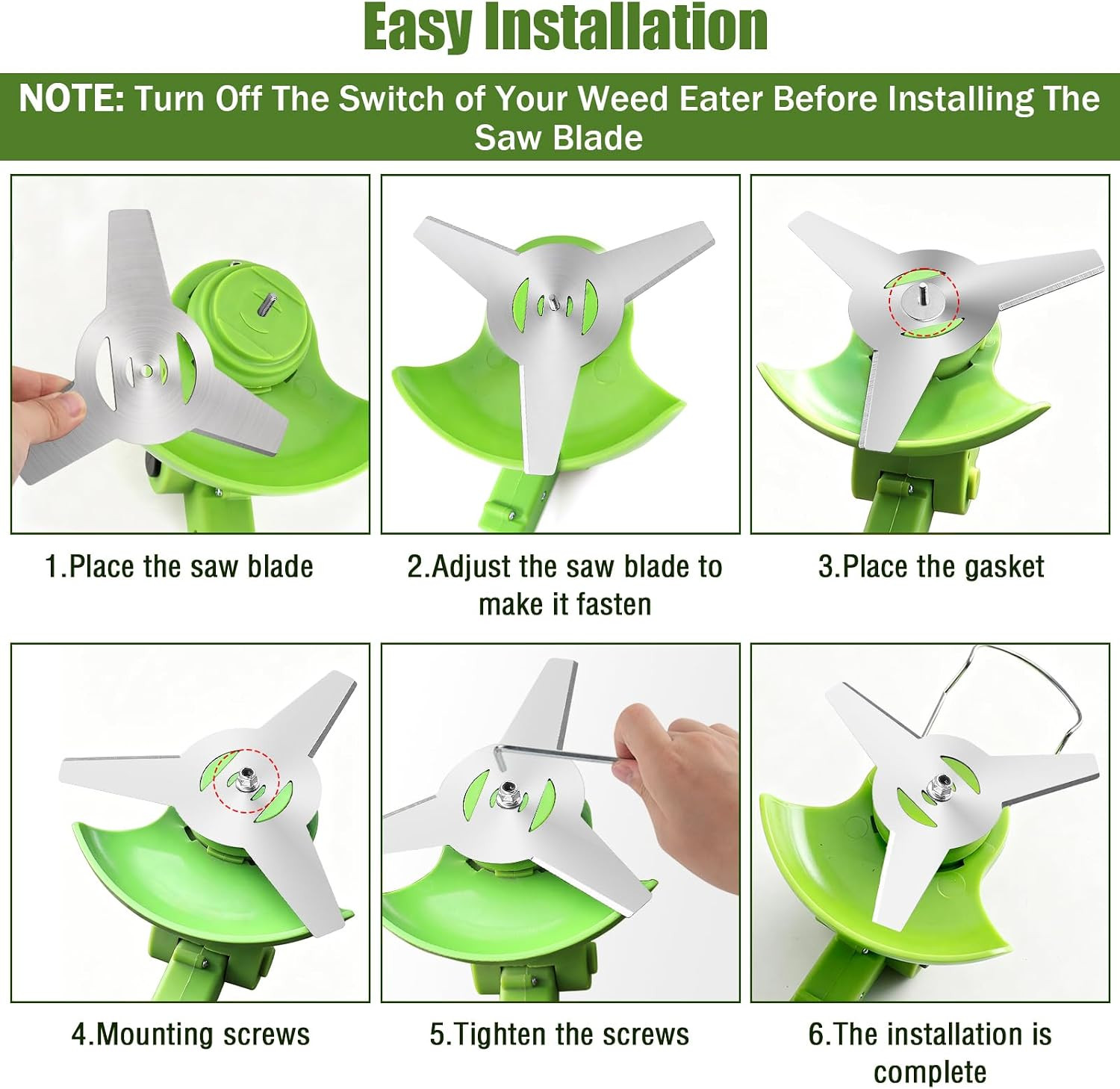 Easy Installation

NOTE: Turn Off The Switch of Your Weed Eater Before Installing The Saw Blade

1.Place the saw blade

2.Adjust the saw blade to make it fasten

3.Place the gasket

4.Mounting screws

5.Tighten the screws

6.The installation is complete