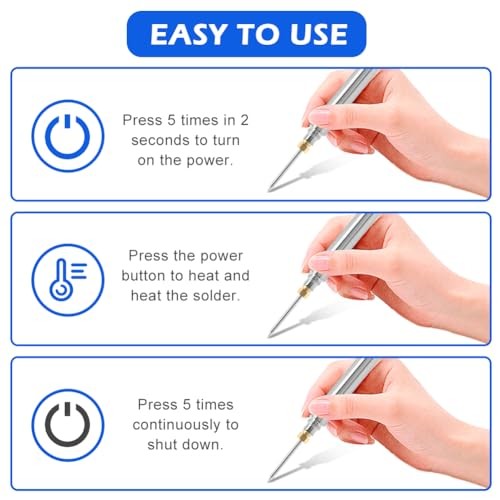 EASY TO USE

Press 5 times in 2 seconds to turn on the power.

Press the power button to heat and heat the solder.

Press 5 times continuously to shut down.