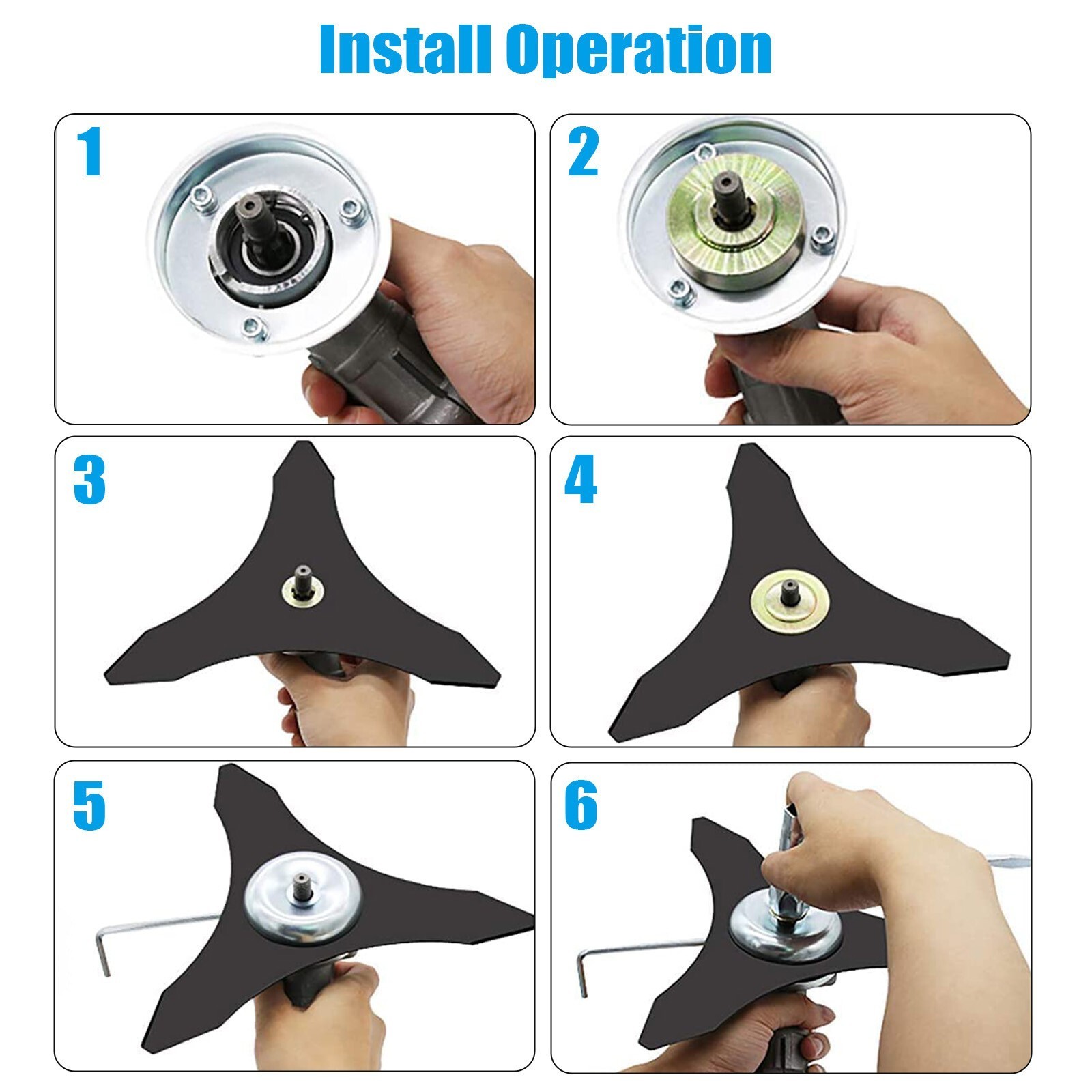 Install Operation

1

2

3

4

5

6