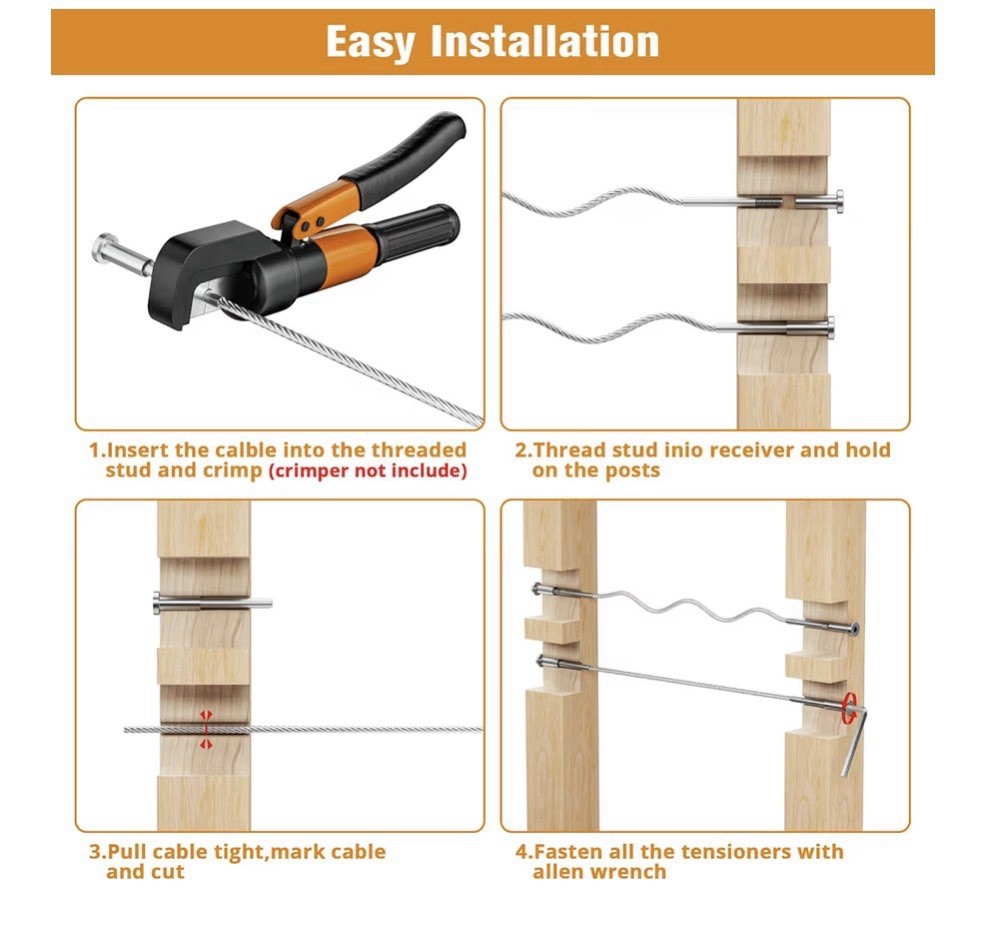 Easy Installation

1.Insert the calble into the threaded stud and crimp (crimper not include)

2.Thread stud inio receiver and hold on the posts

3.Pull cable tight,mark cable and cut

4.Fasten all the tensioners with allen wrench