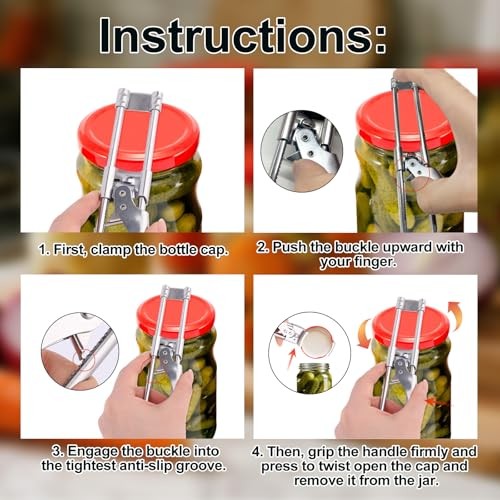 Instructions:

1. First, clamp the bottle cap.

2. Push the buckle upward with your finger.

3. Engage the buckle into the tightest anti-slip groove.

4. Then, grip the handle firmly and press to twist open the cap and remove it from the jar.