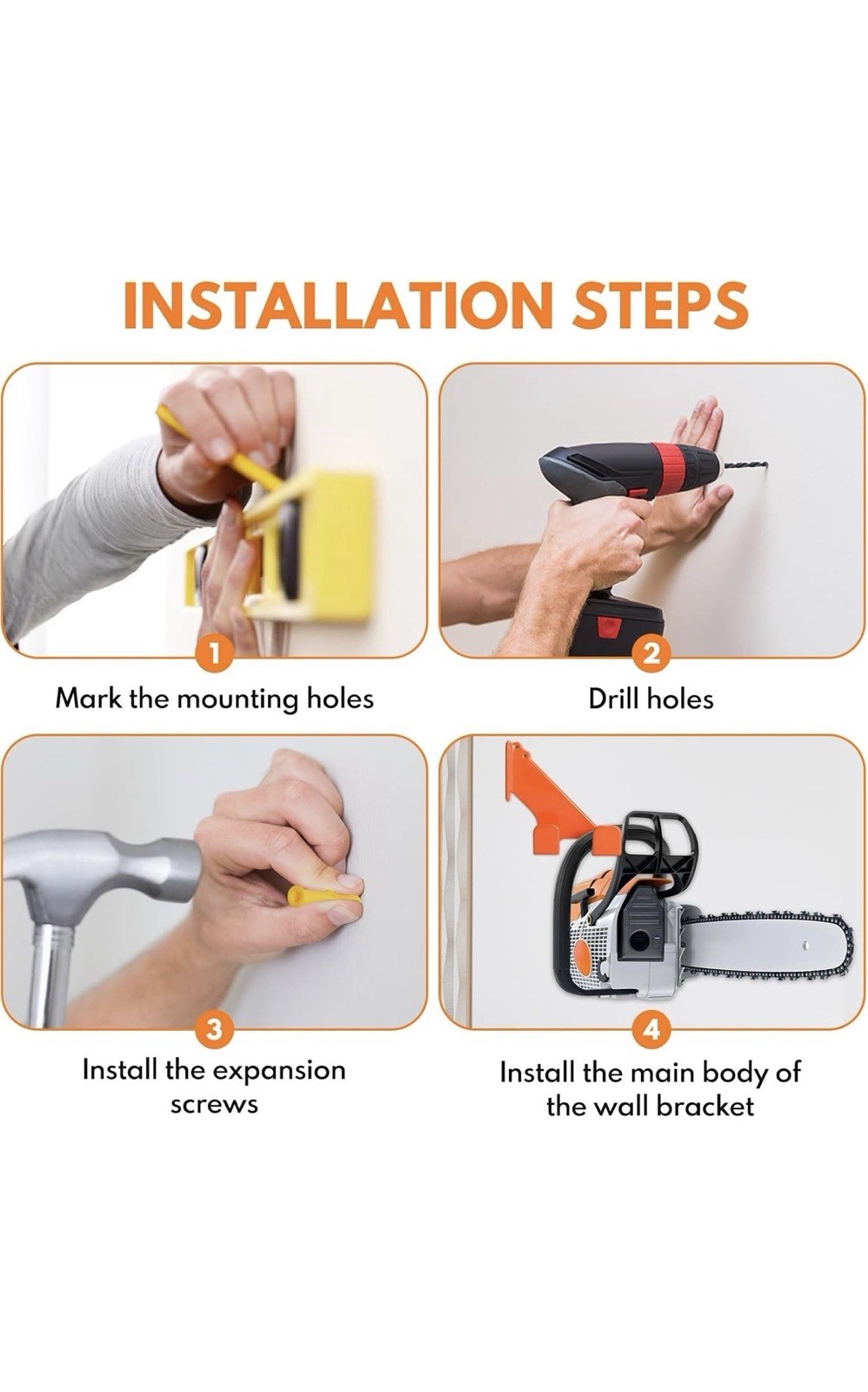 INSTALLATION STEPS

1
Mark the mounting holes

2
Drill holes

3
Install the expansion screws

4
Install the main body of the wall bracket