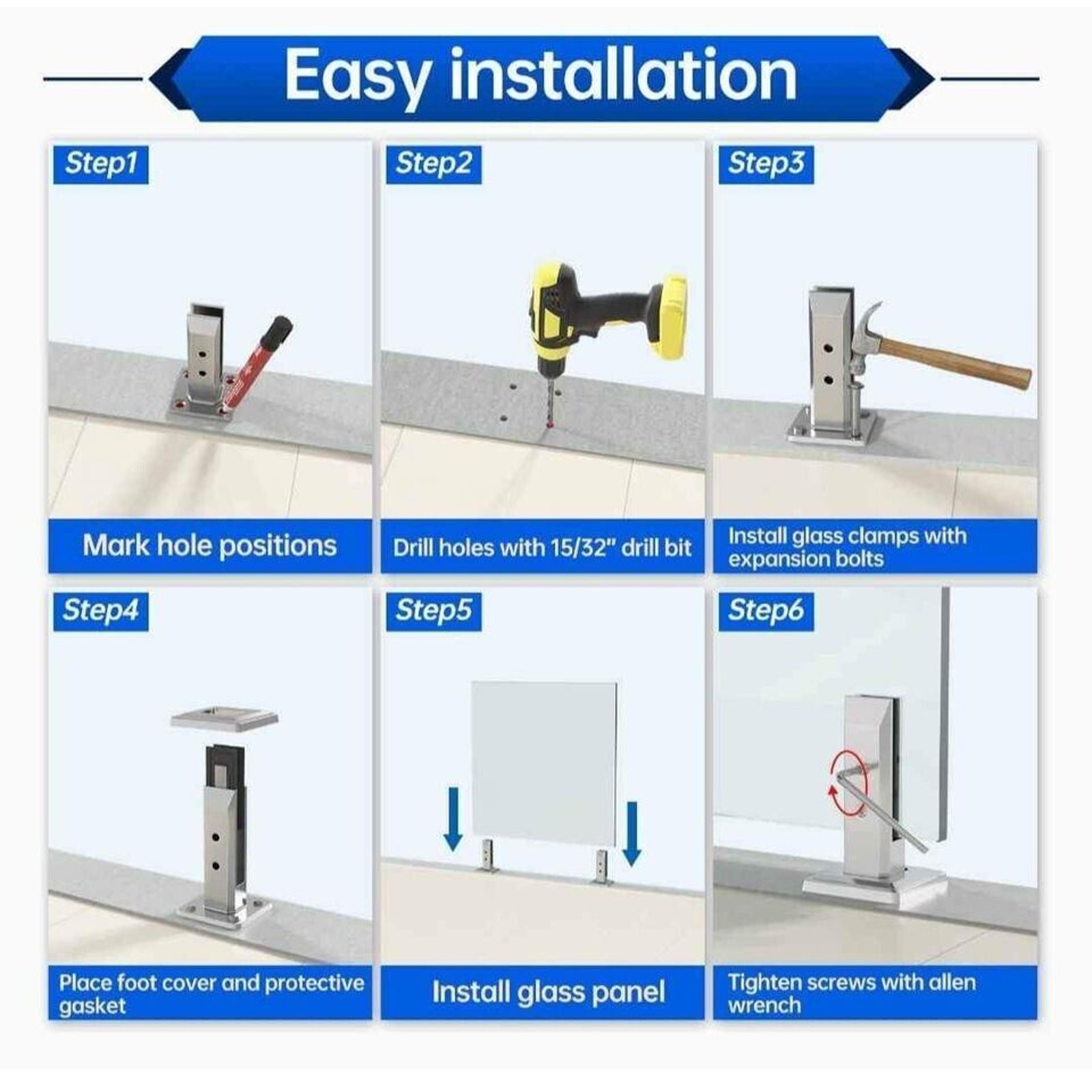 Easy installation

Step1

Mark hole positions

Step2

Drill holes with 15/32" drill bit

Step3

Install glass clamps with expansion bolts

Step4

Place foot cover and protective gasket

Step5

Install glass panel

Step6

Tighten screws with allen wrench