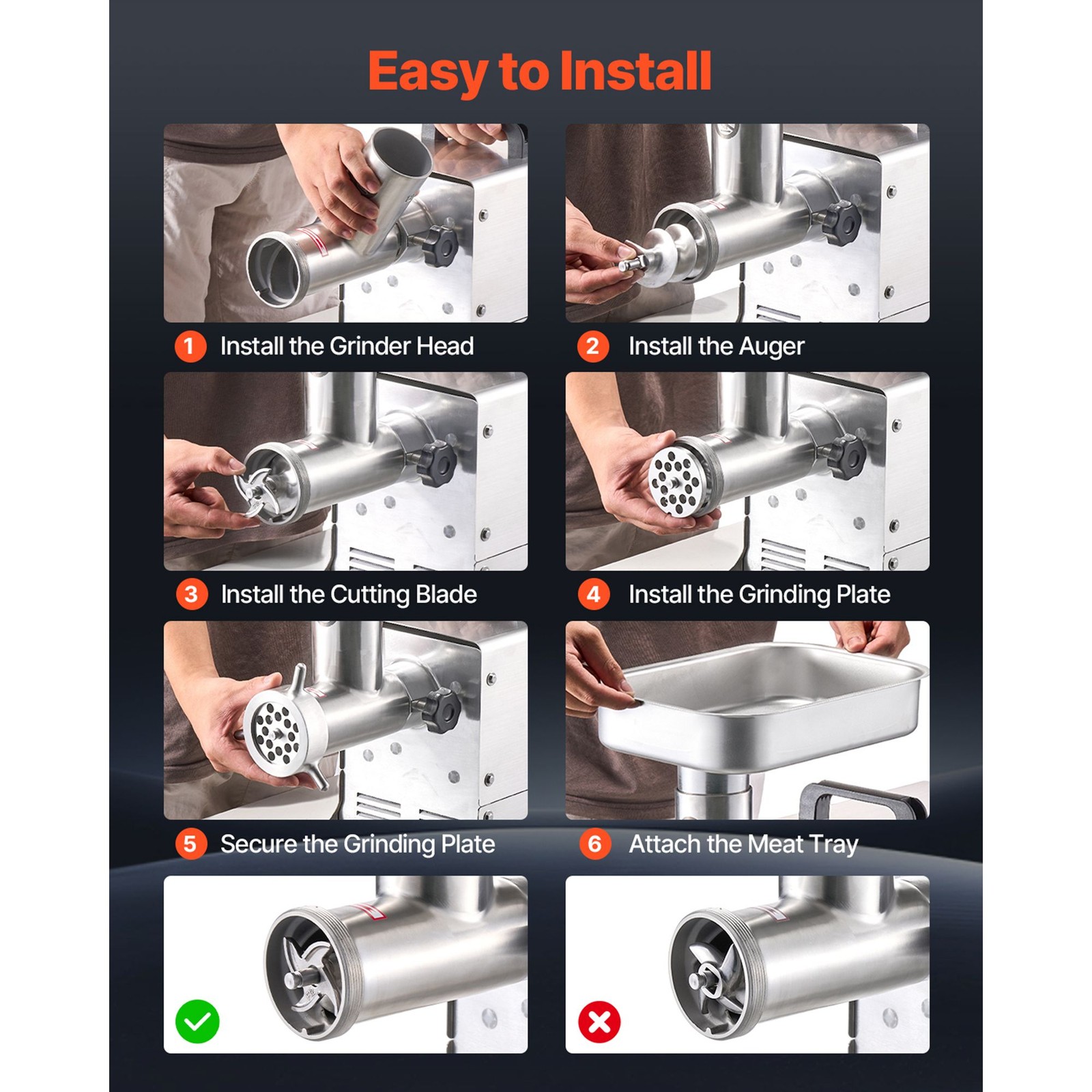 Easy to Install

1 Install the Grinder Head

2 Install the Auger

3 Install the Cutting Blade

4 Install the Grinding Plate

5 Secure the Grinding Plate

6 Attach the Meat Tray