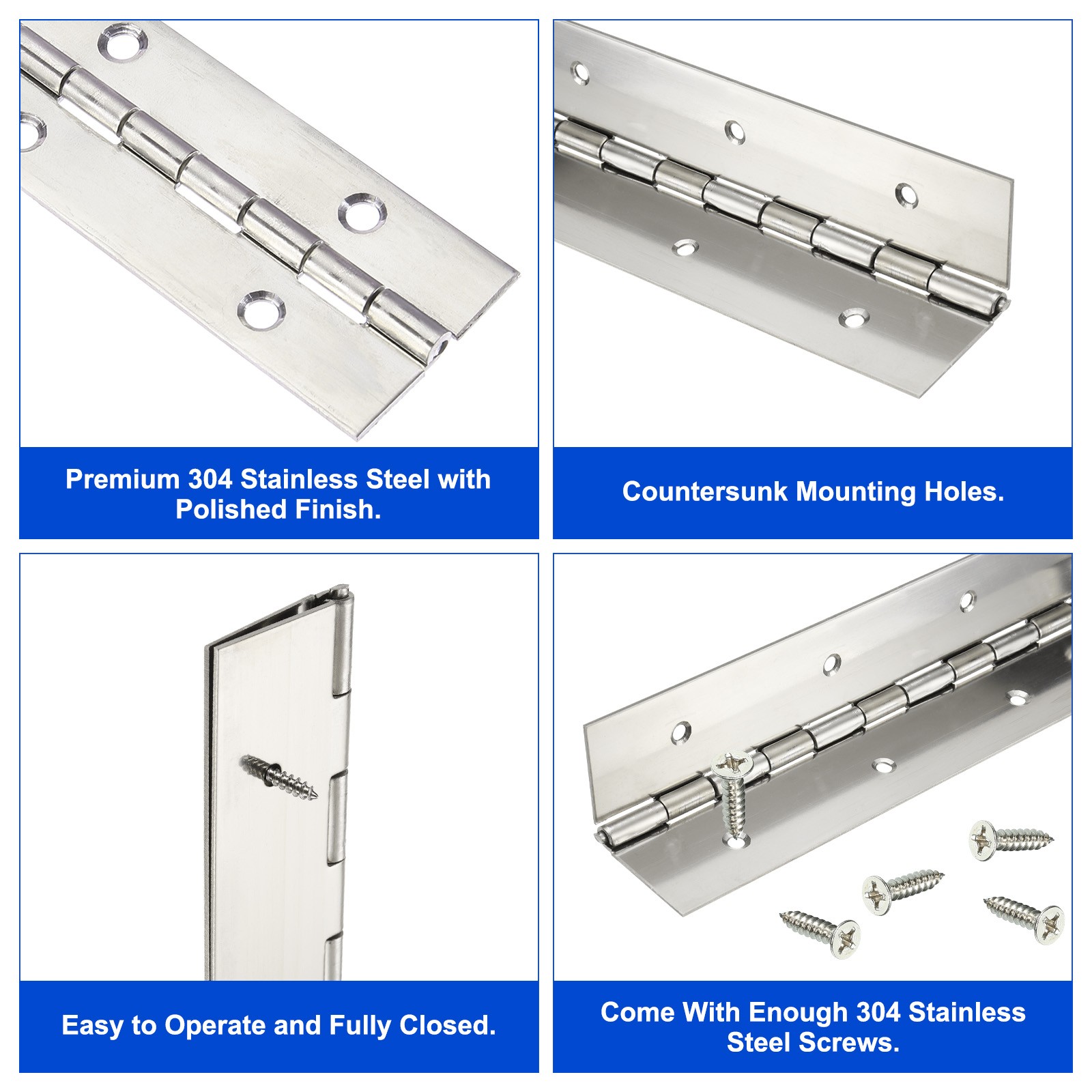 Premium 304 Stainless Steel with Polished Finish.

Countersunk Mounting Holes.

Easy to Operate and Fully Closed.

Come With Enough 304 Stainless Steel Screws.