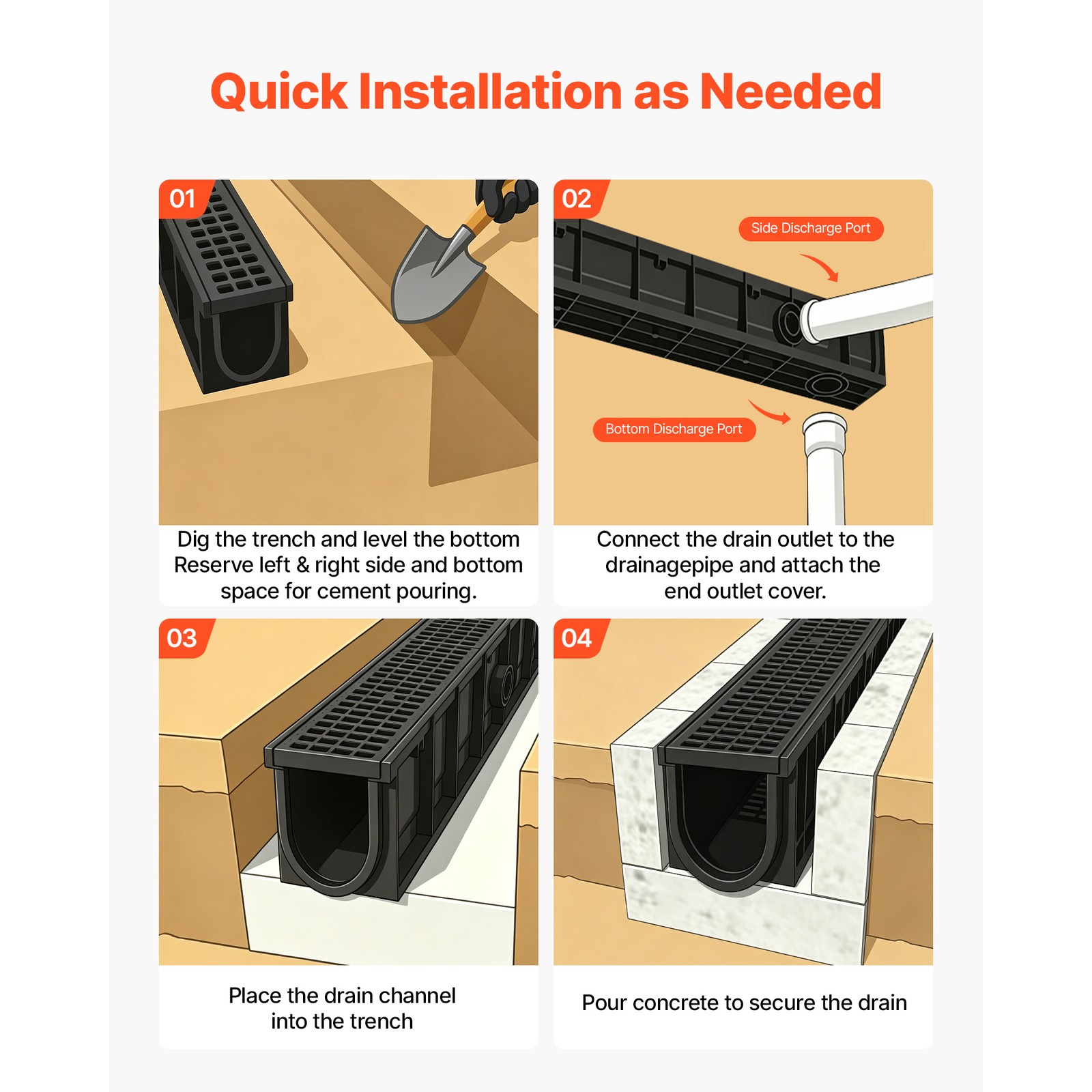 Quick Installation as Needed

01

Dig the trench and level the bottom Reserve left & right side and bottom space for cement pouring.

02

Side Discharge Port

Bottom Discharge Port

Connect the drain outlet to the drainagepipe and attach the end outlet cover.

03

Place the drain channel into the trench

04

Pour concrete to secure the drain