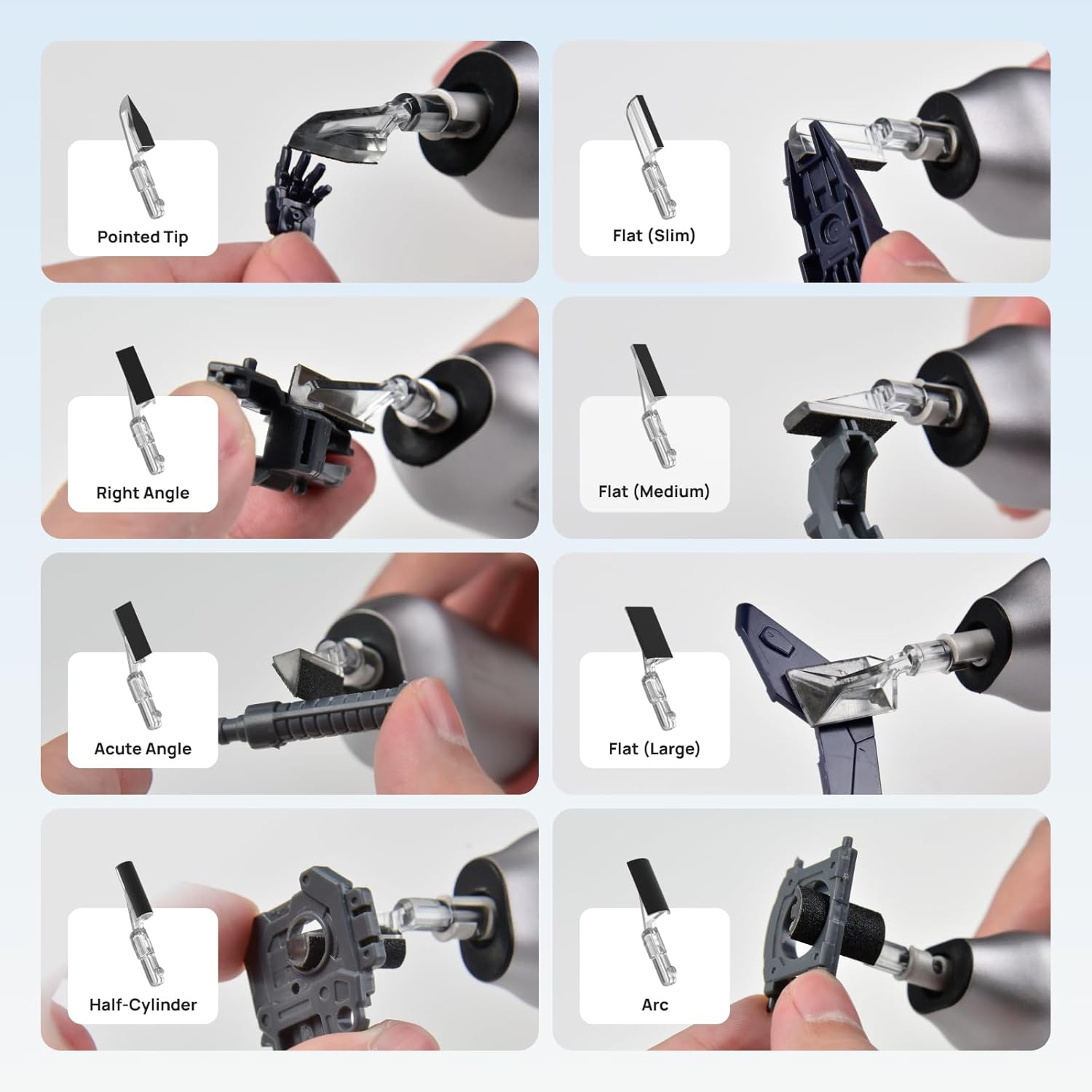 Pointed Tip

Flat (Slim)

Right Angle

Flat (Medium)

Acute Angle

Flat (Large)

Half-Cylinder

Arc