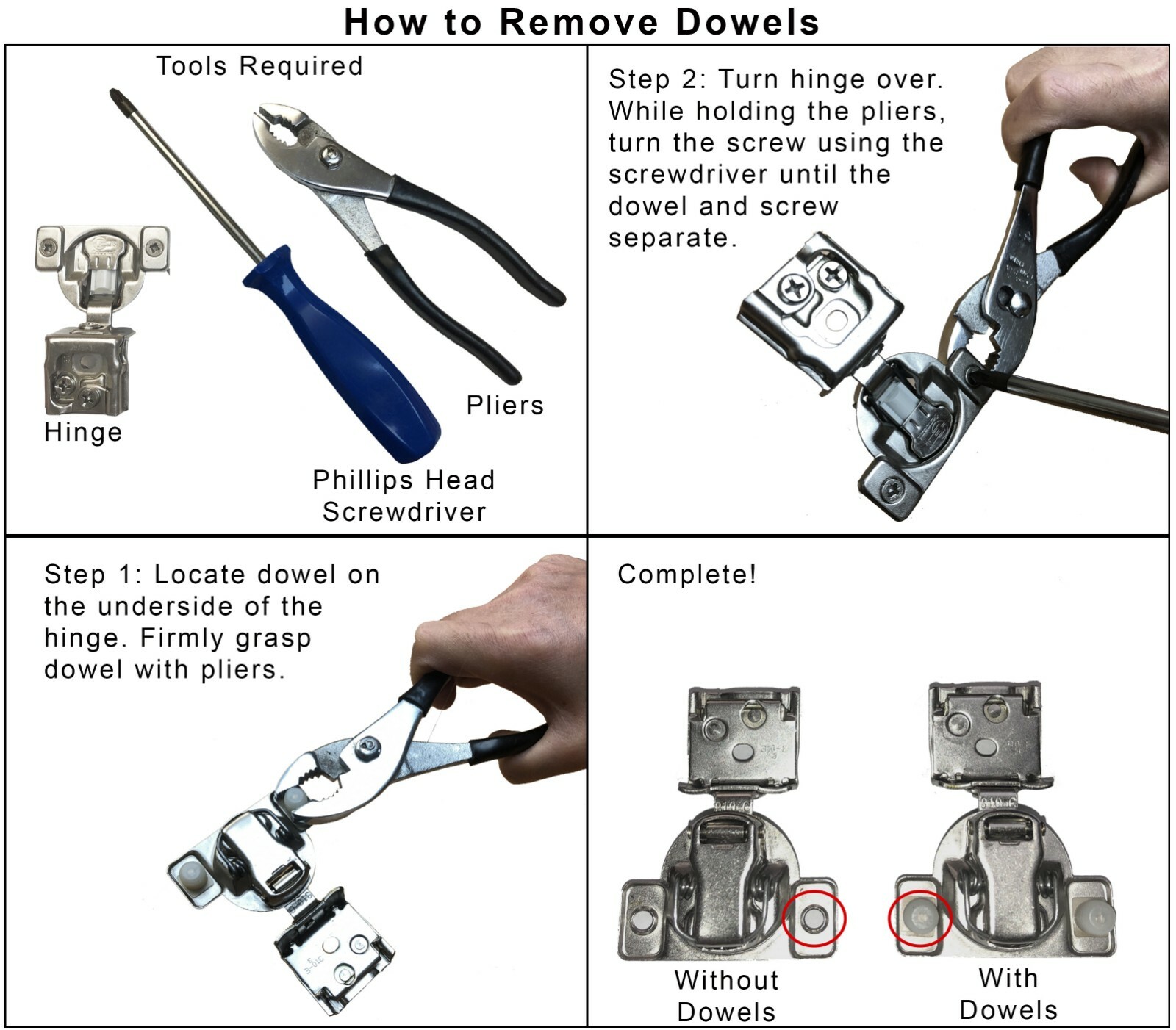 How to Remove Dowels

Tools Required

Hinge

Pliers

Phillips Head Screwdriver

Step 2: Turn hinge over. While holding the pliers, turn the screw using the screwdriver until the dowel and screw separate.

Step 1: Locate dowel on the underside of the hinge. Firmly grasp dowel with pliers.

Complete!

Without Dowels

With Dowels