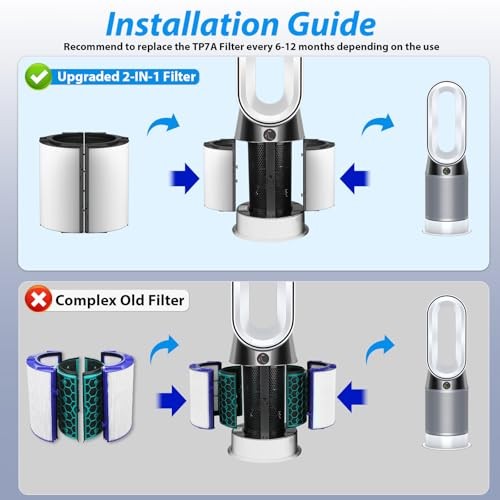 Installation Guide
Recommend to replace the TP7A Filter every 6-12 months depending on the use

Upgraded 2-IN-1 Filter

Complex Old Filter