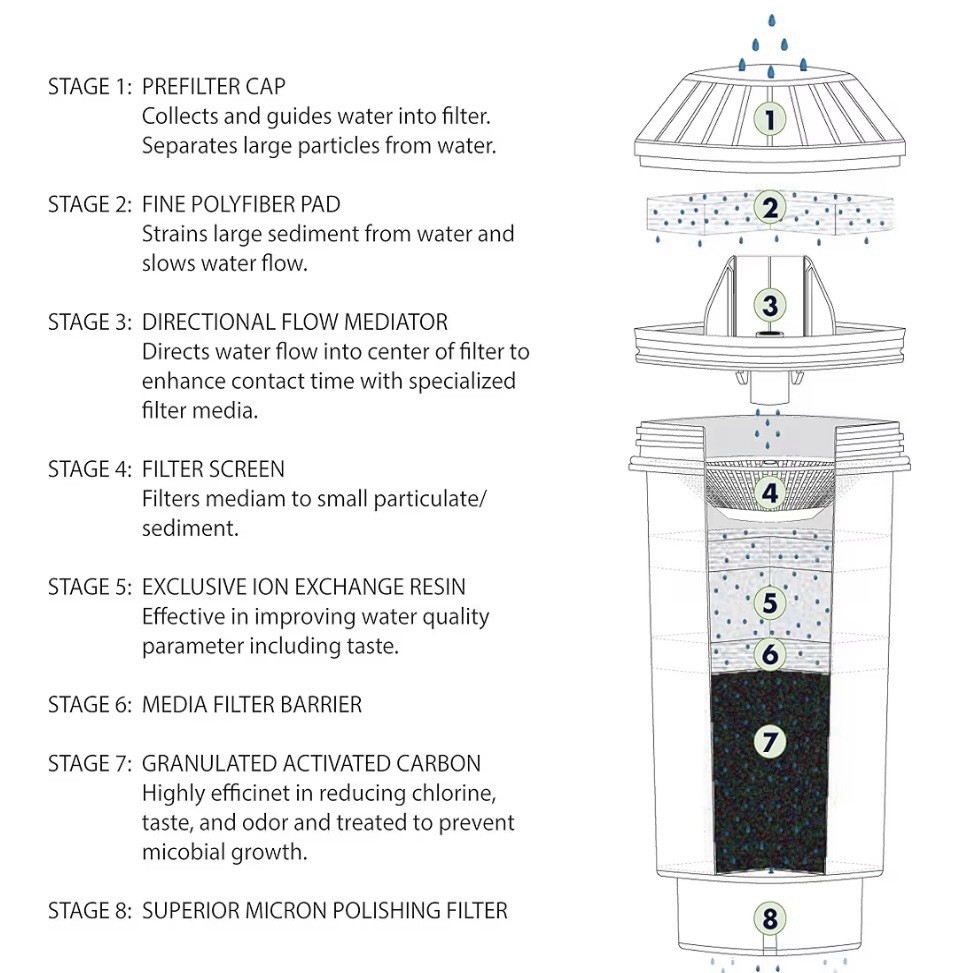 STAGE 1: PREFILTER CAP
Collects and guides water into filter. Separates large particles from water.

STAGE 2: FINE POLYFIBER PAD
Strains large sediment from water and slows water flow.

STAGE 3: DIRECTIONAL FLOW MEDIATOR
Directs water flow into center of filter to enhance contact time with specialized filter media.

STAGE 4: FILTER SCREEN
Filters mediam to small particulate/ sediment.

STAGE 5: EXCLUSIVE ION EXCHANGE RESIN
Effective in improving water quality parameter including taste.

STAGE 6: MEDIA FILTER BARRIER

STAGE 7: GRANULATED ACTIVATED CARBON
Highly efficinet in reducing chlorine, taste, and odor and treated to prevent micobial growth.

STAGE 8: SUPERIOR MICRON POLISHING FILTER

1
2
3
4
5
6
7
8