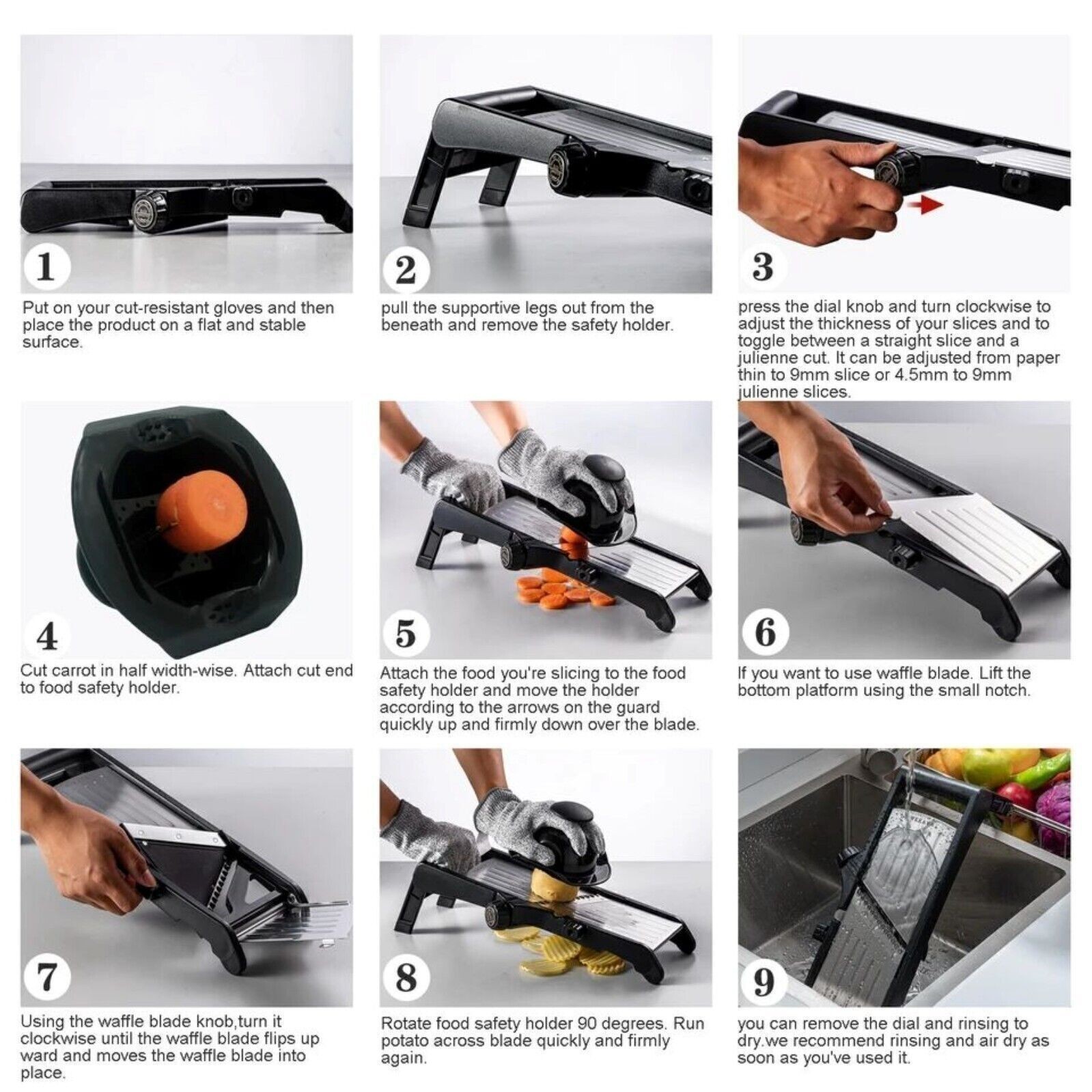 1

Put on your cut-resistant gloves and then place the product on a flat and stable surface.

2

pull the supportive legs out from the beneath and remove the safety holder.

3

press the dial knob and turn clockwise to adjust the thickness of your slices and to toggle between a straight slice and a julienne cut. It can be adjusted from paper thin to 9mm slice or 4.5mm to 9mm julienne slices.

4

Cut carrot in half width-wise. Attach cut end to food safety holder.

5

Attach the food you're slicing to the food safety holder and move the holder according to the arrows on the guard quickly up and firmly down over the blade.

6

If you want to use waffle blade. Lift the bottom platform using the small notch.

7

Using the waffle blade knob,turn it clockwise until the waffle blade flips up ward and moves the waffle blade into place.

8

Rotate food safety holder 90 degrees. Run potato across blade quickly and firmly again.

9

you can remove the dial and rinsing to dry.we recommend rinsing and air dry as soon as you've used it.