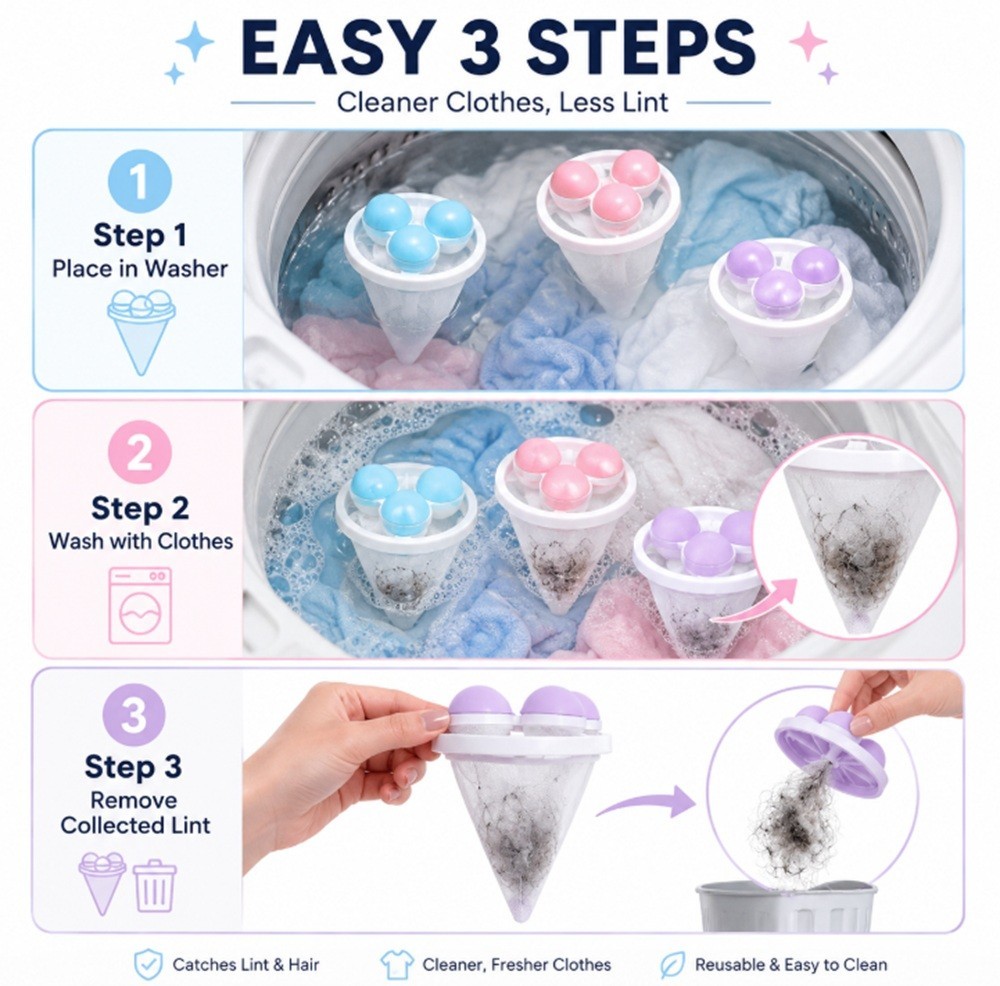 EASY 3 STEPS

Cleaner Clothes, Less Lint

1

Step 1
Place in Washer

2

Step 2
Wash with Clothes

3

Step 3
Remove Collected Lint

Catches Lint & Hair

Cleaner, Fresher Clothes

Reusable & Easy to Clean