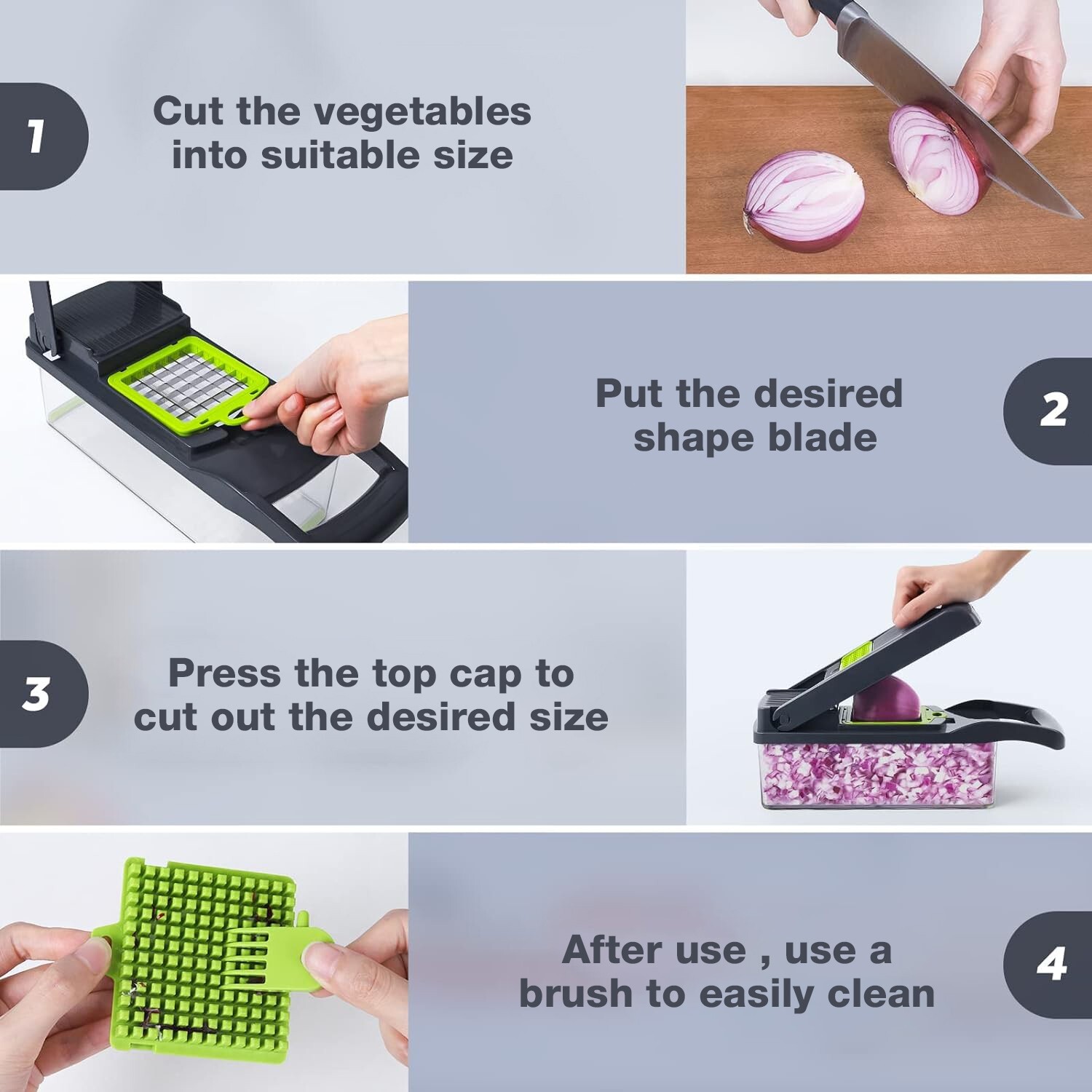 1

Cut the vegetables into suitable size

Put the desired shape blade

2

3

Press the top cap to cut out the desired size

After use , use a brush to easily clean

4