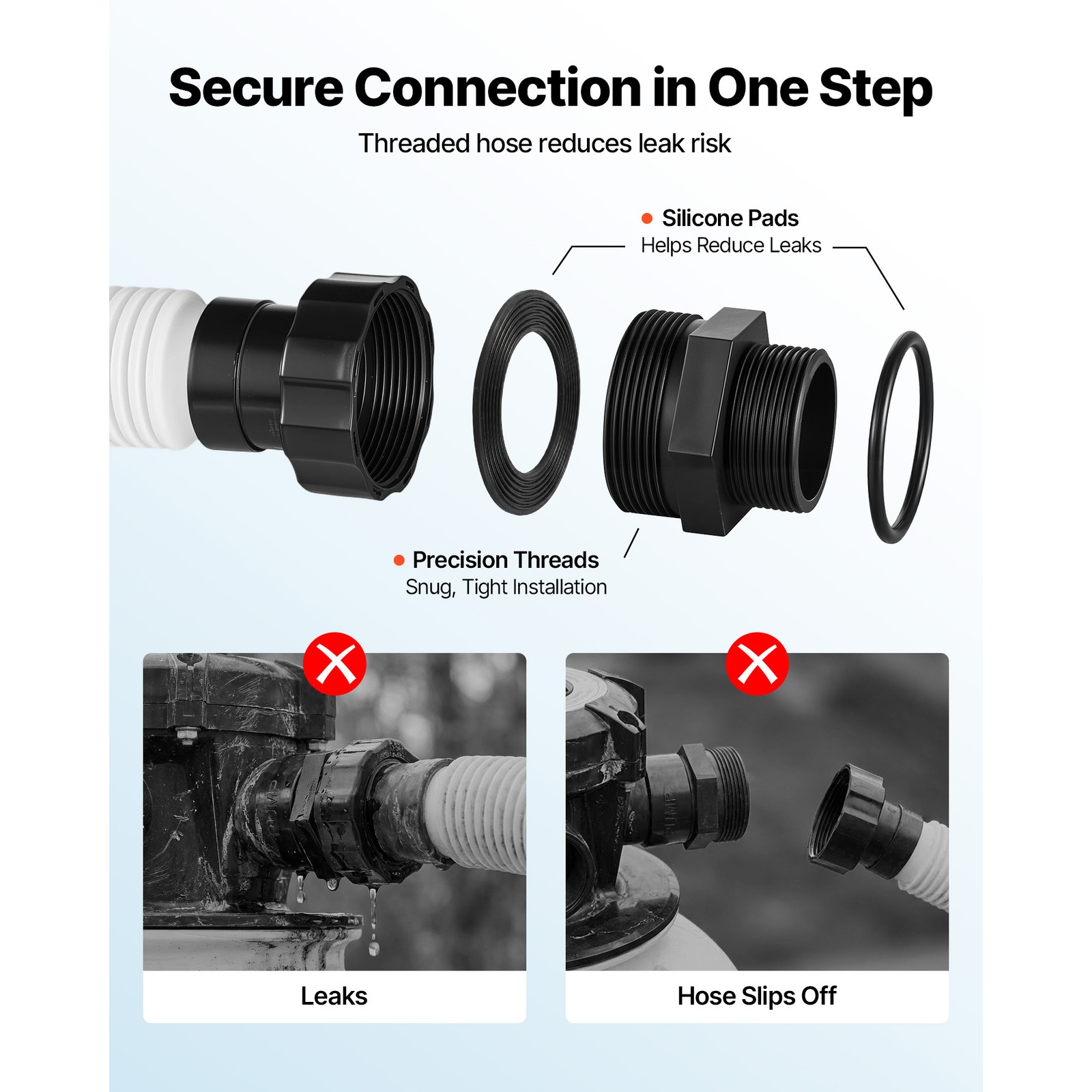 Secure Connection in One Step

Threaded hose reduces leak risk

Silicone Pads
Helps Reduce Leaks

Precision Threads
Snug, Tight Installation

PUMP

Leaks

PUMP

Hose Slips Off