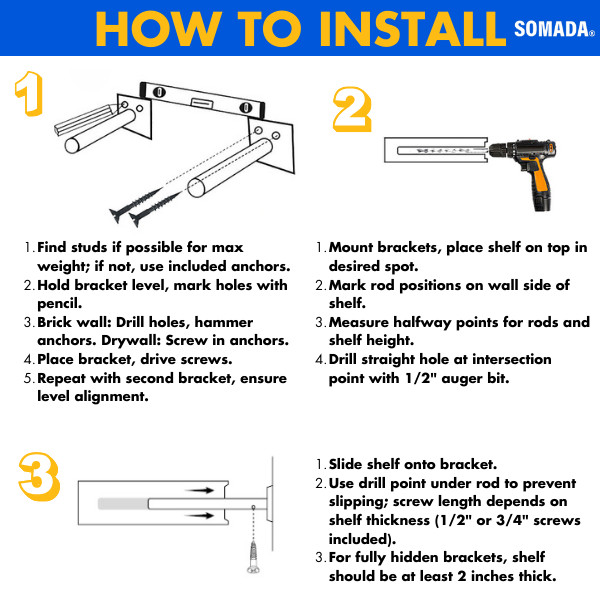 HOW TO INSTALL SOMADA®

1

1. Find studs if possible for max weight; if not, use included anchors.
2. Hold bracket level, mark holes with pencil.
3. Brick wall: Drill holes, hammer anchors. Drywall: Screw in anchors.
4. Place bracket, drive screws.
5. Repeat with second bracket, ensure level alignment.

2

1. Mount brackets, place shelf on top in desired spot.
2. Mark rod positions on wall side of shelf.
3. Measure halfway points for rods and shelf height.
4. Drill straight hole at intersection point with 1/2" auger bit.

3

1. Slide shelf onto bracket.
2. Use drill point under rod to prevent slipping; screw length depends on shelf thickness (1/2" or 3/4" screws included).
3. For fully hidden brackets, shelf should be at least 2 inches thick.