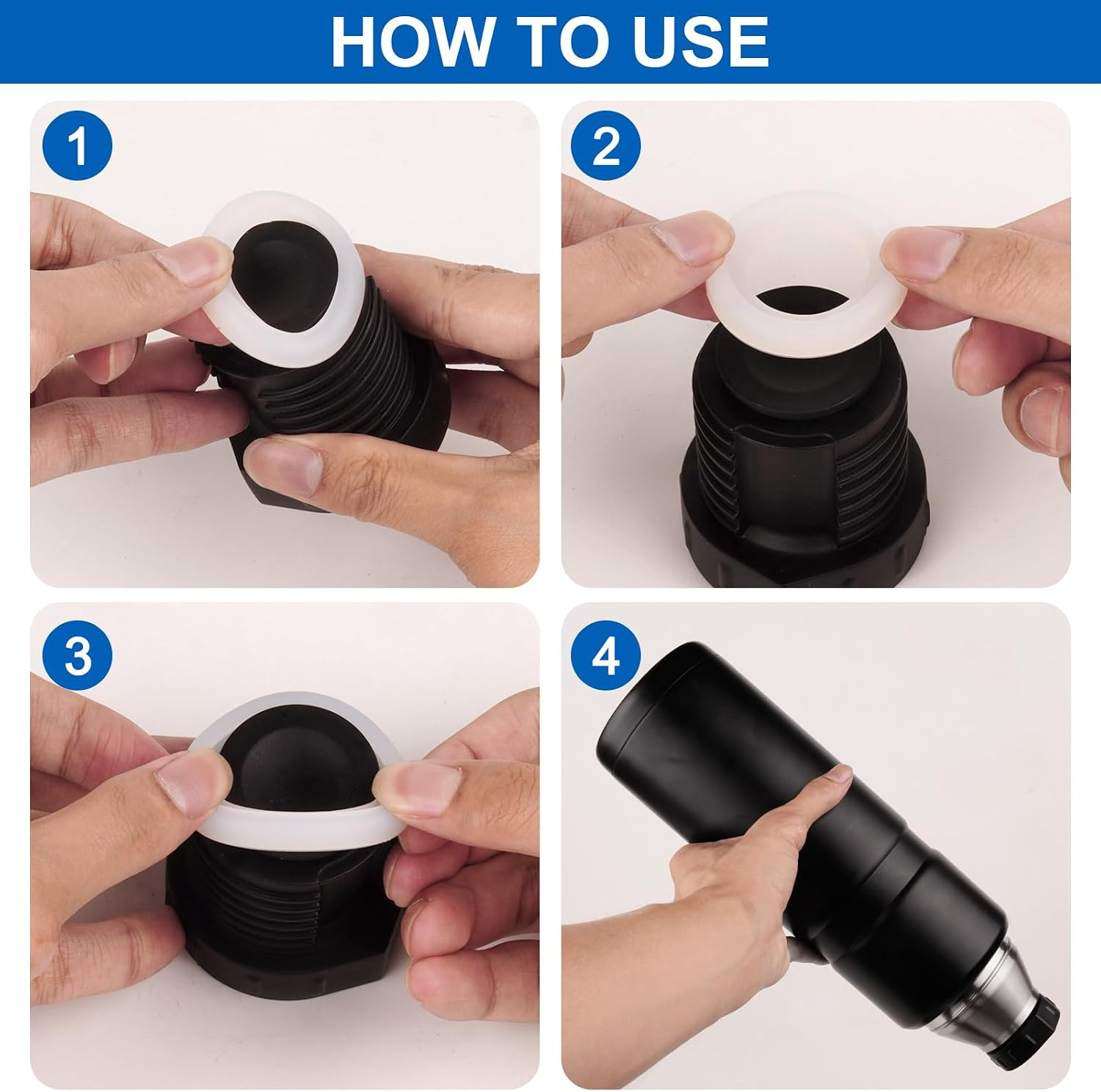 HOW TO USE

1

2

3

4