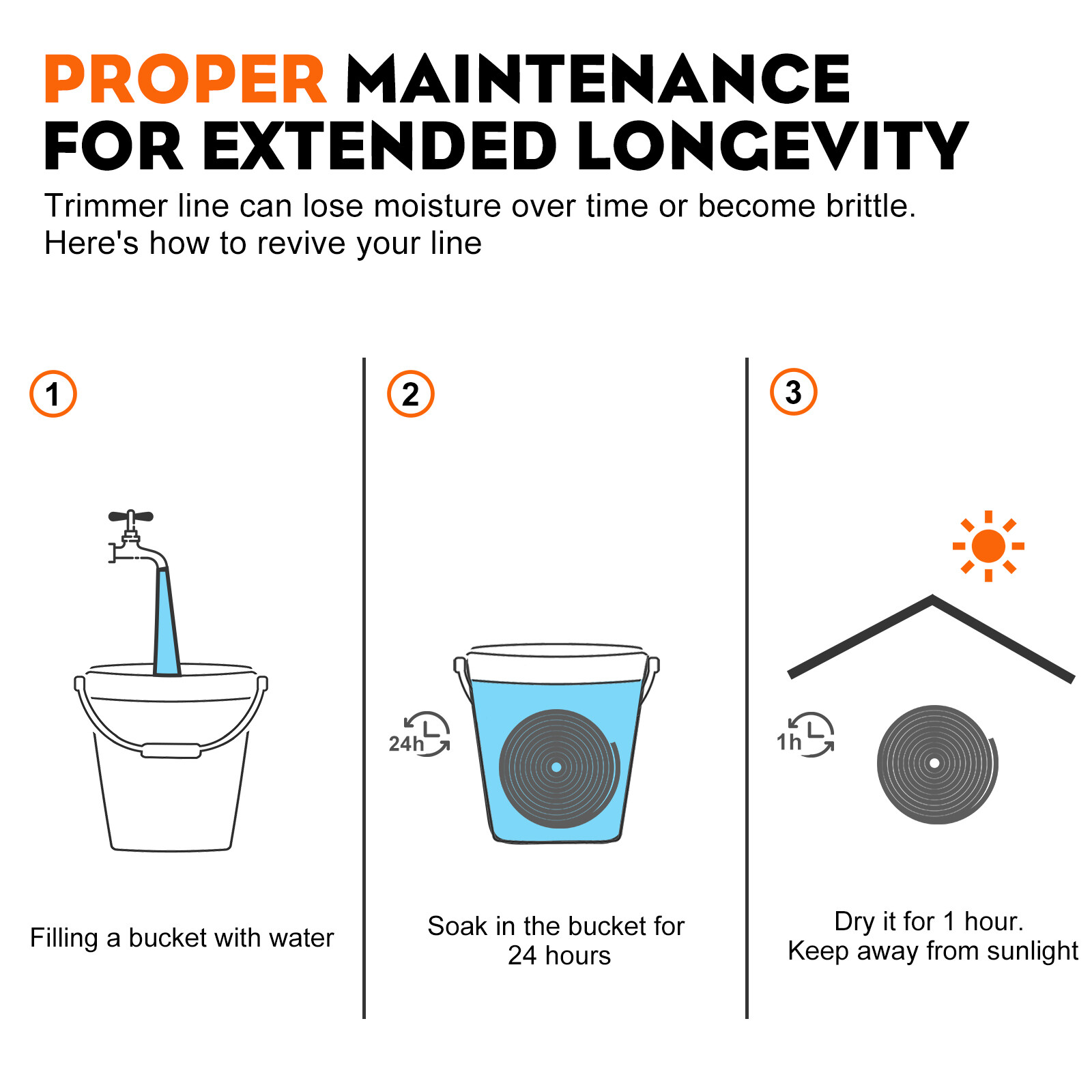 PROPER MAINTENANCE FOR EXTENDED LONGEVITY

Trimmer line can lose moisture over time or become brittle. Here's how to revive your line

1

Filling a bucket with water

2

24h

Soak in the bucket for 24 hours

3

1h

Dry it for 1 hour. Keep away from sunlight