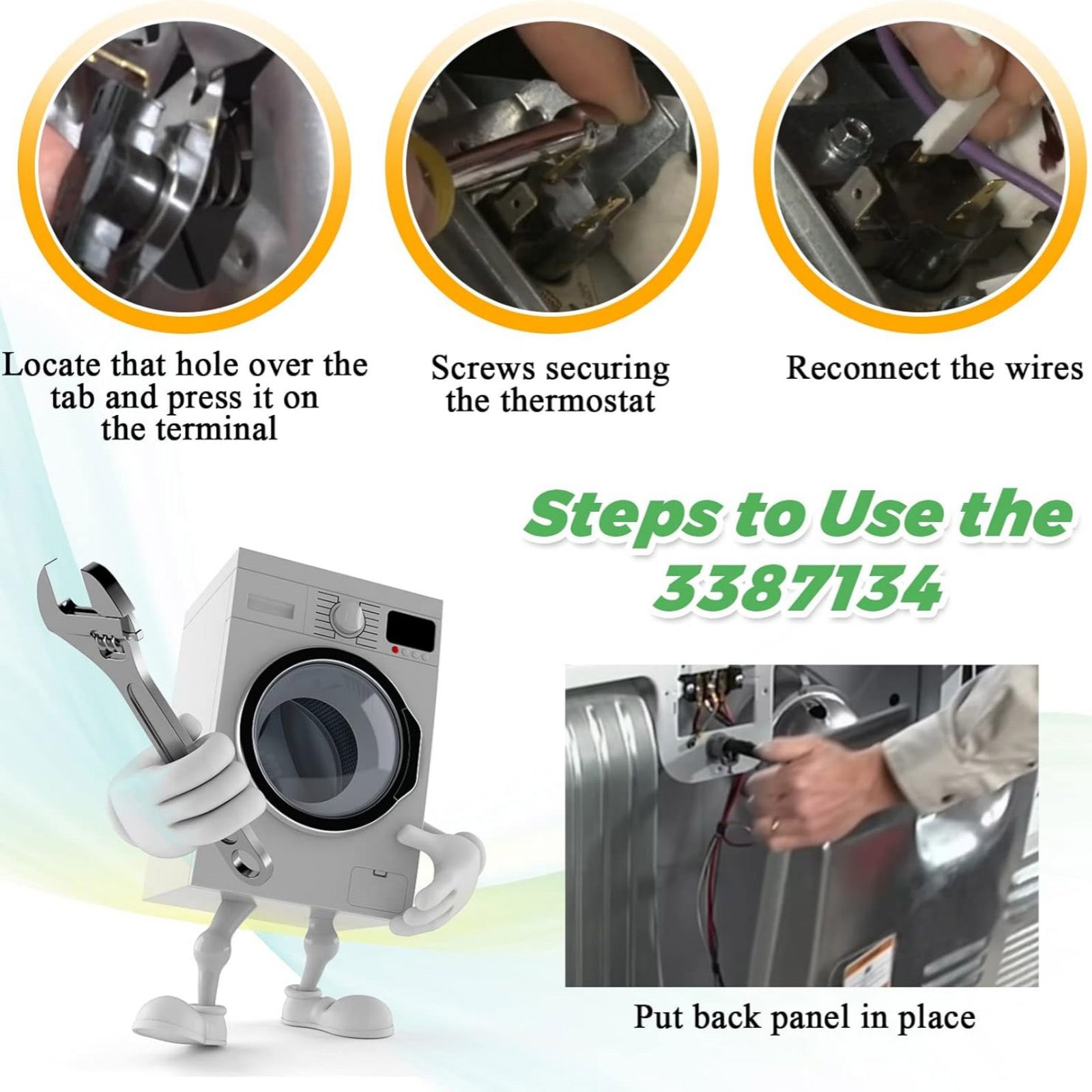 Locate that hole over the tab and press it on the terminal

Screws securing the thermostat

Reconnect the wires

Steps to Use the 3387134

Put back panel in place