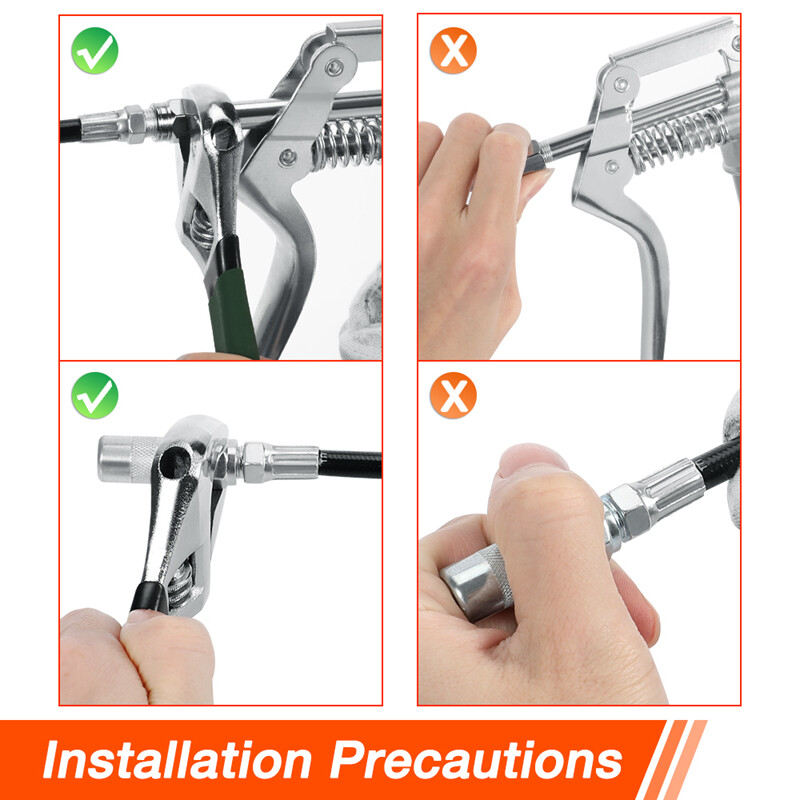 Installation Precautions