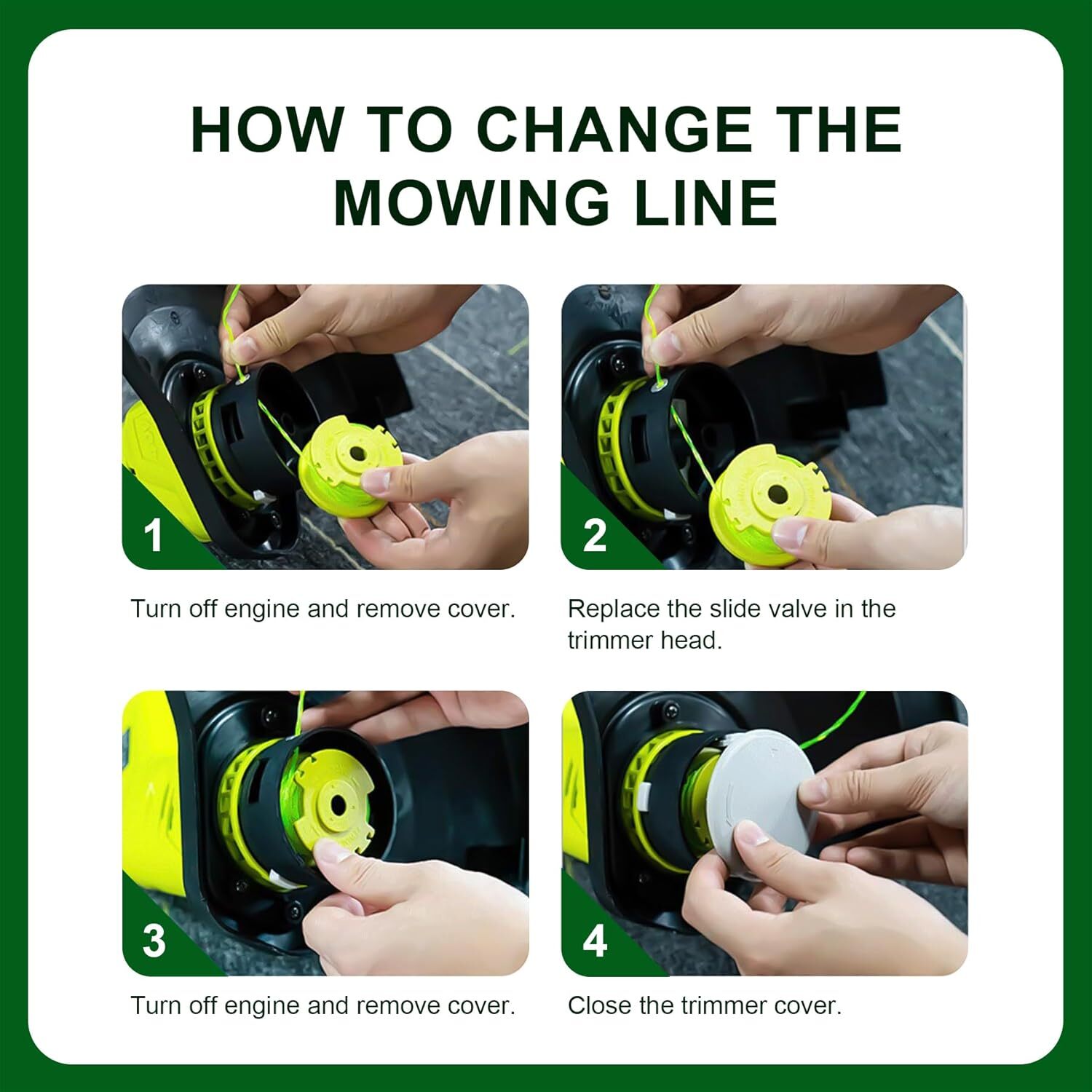 HOW TO CHANGE THE MOWING LINE

1

Turn off engine and remove cover.

2

Replace the slide valve in the trimmer head.

3

Turn off engine and remove cover.

4

Close the trimmer cover.