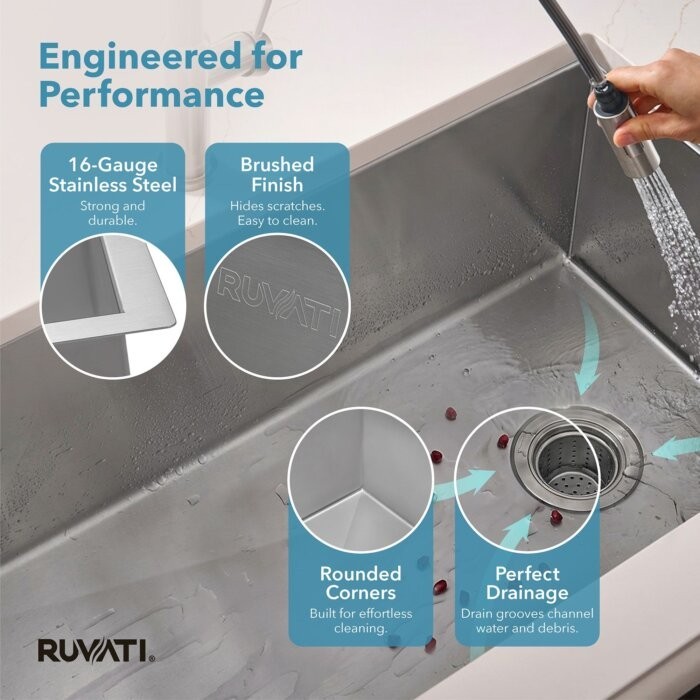 Engineered for Performance

16-Gauge Stainless Steel
Strong and durable.

Brushed Finish
Hides scratches. Easy to clean.

RUVATI

Rounded Corners
Built for effortless cleaning.

Perfect Drainage
Drain grooves channel water and debris.

RUVATI®