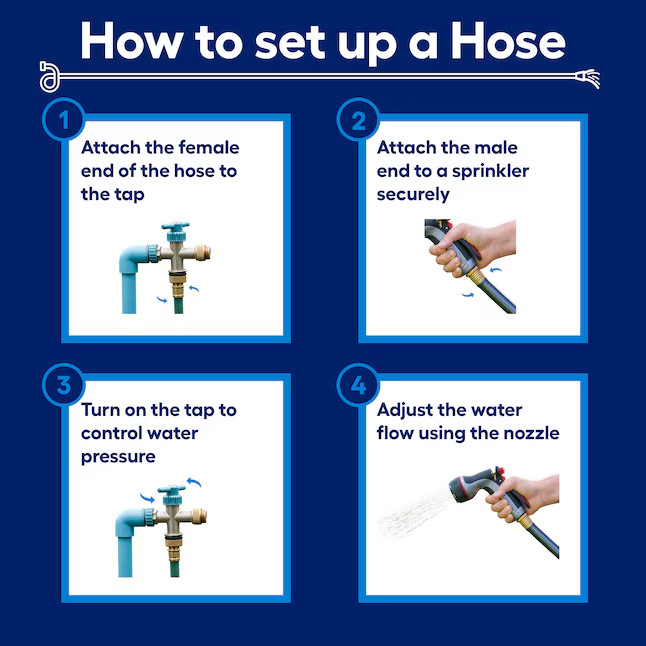 How to set up a Hose

1
Attach the female end of the hose to the tap

2
Attach the male end to a sprinkler securely

3
Turn on the tap to control water pressure

4
Adjust the water flow using the nozzle