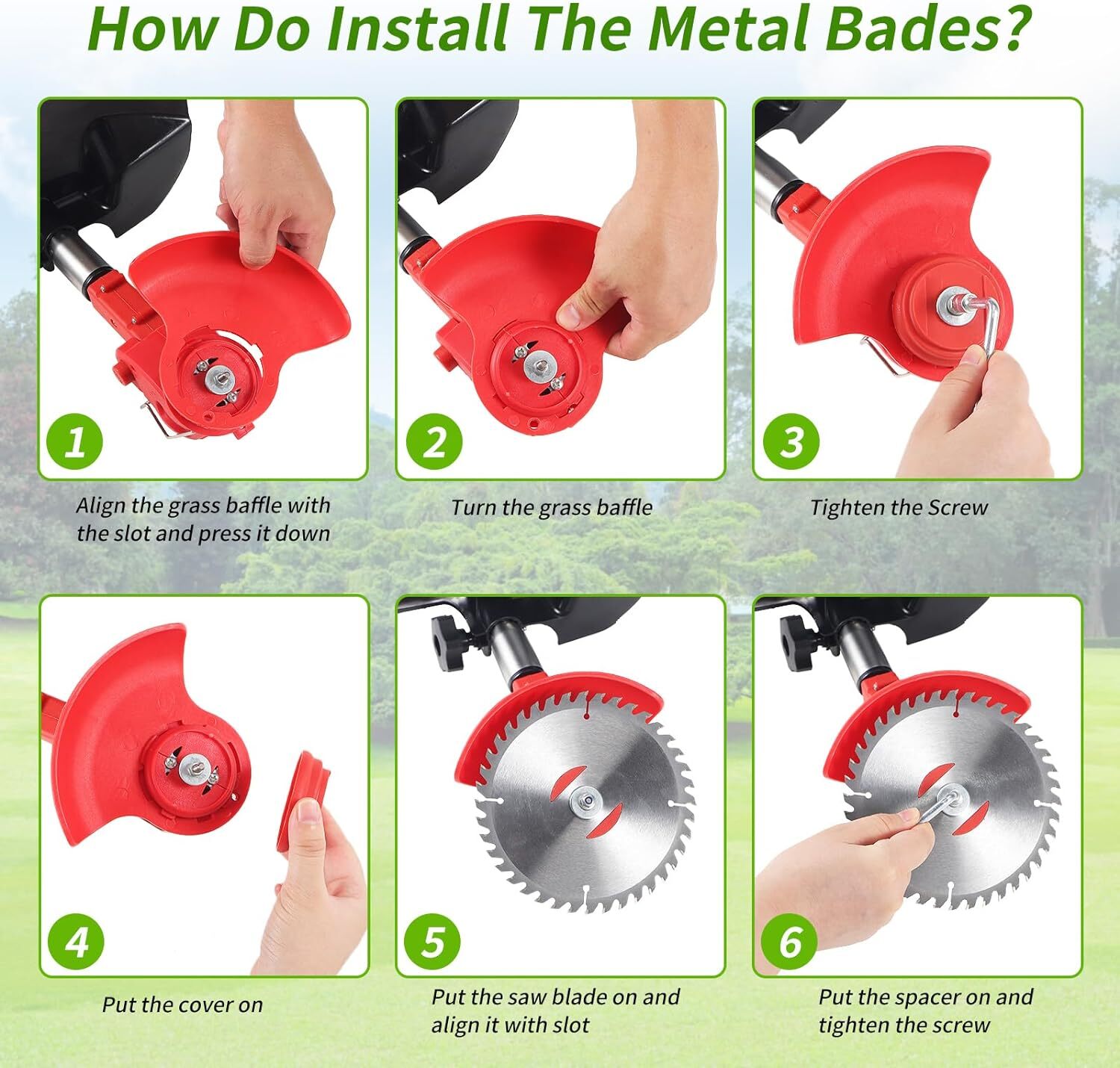 How Do Install The Metal Bades?

1

Align the grass baffle with the slot and press it down

2

Turn the grass baffle

3

Tighten the Screw

4

Put the cover on

5

Put the saw blade on and align it with slot

6

Put the spacer on and tighten the screw